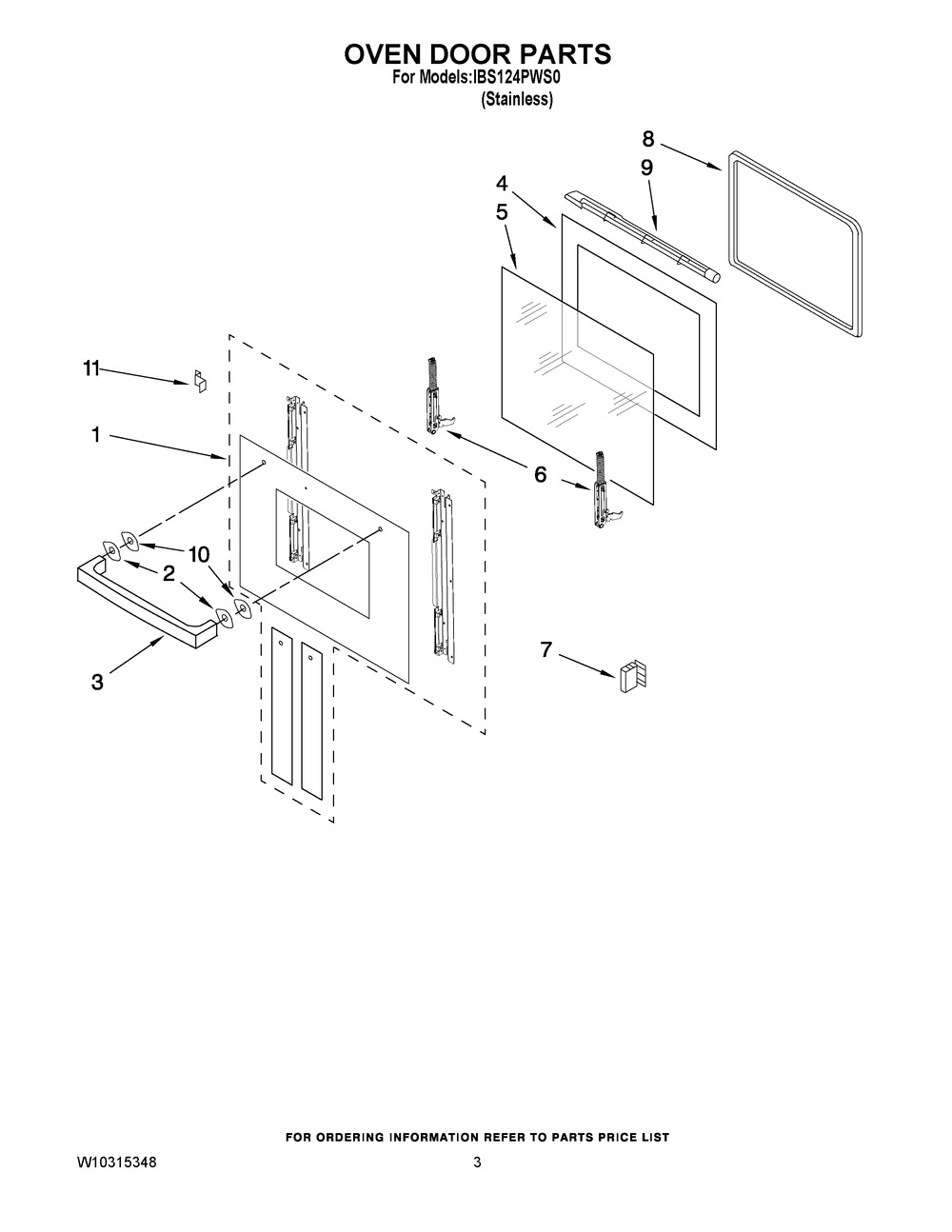 OVEN DOOR PARTS
For Models:IBS124PWS0
(Stainless)

8
9
4
5
11
1
6
10
2
3
7

FOR ORDERING INFORMATION REFER TO PARTS PRICE LIST
W10315348
3