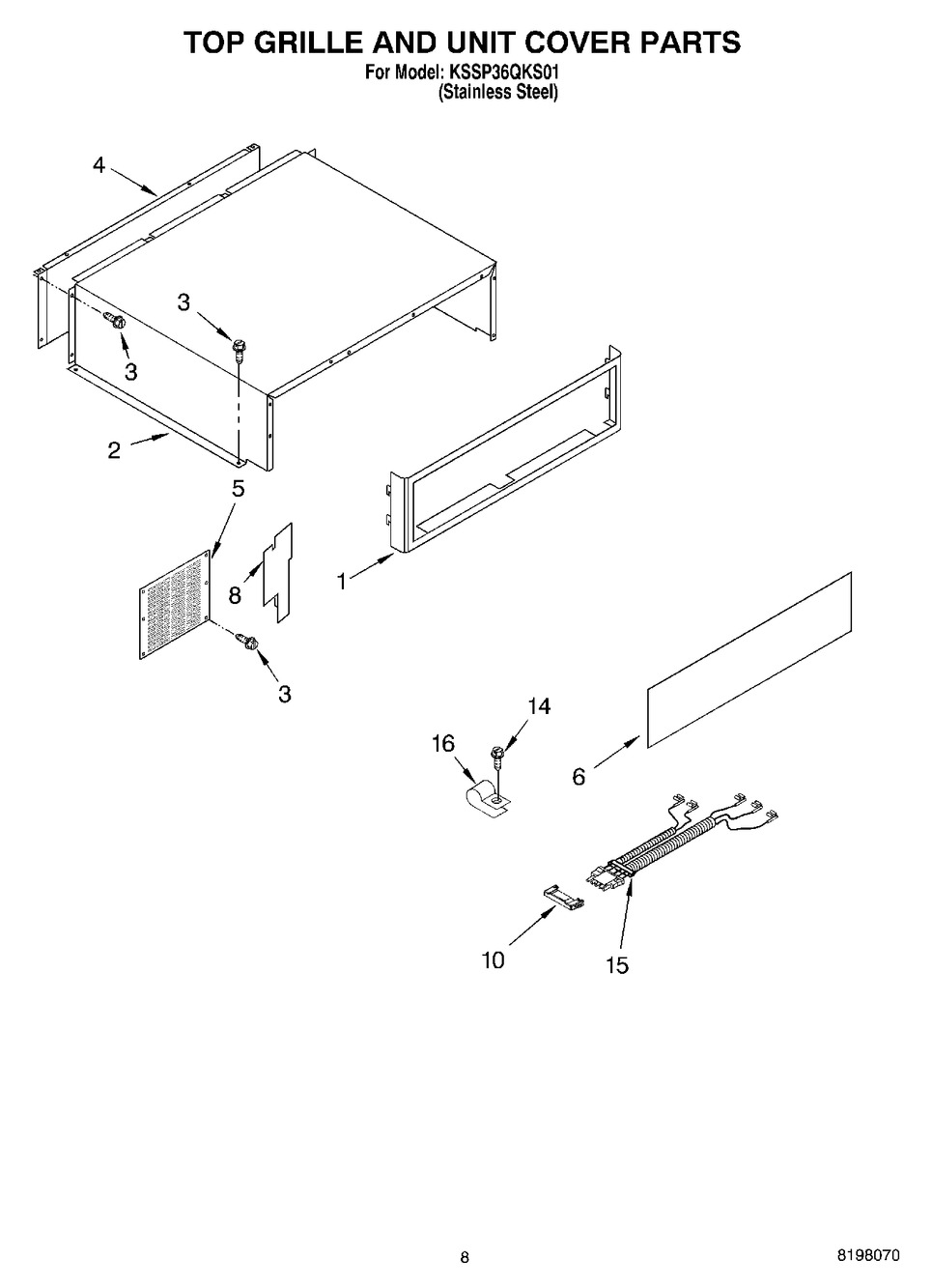 TOP GRILLE AND UNIT COVER PARTS
For Model: KSSP36QKS01
(Stainless Steel)

4

3

3

2

5

8

1

3

14

16

6

10

15

8

8198070