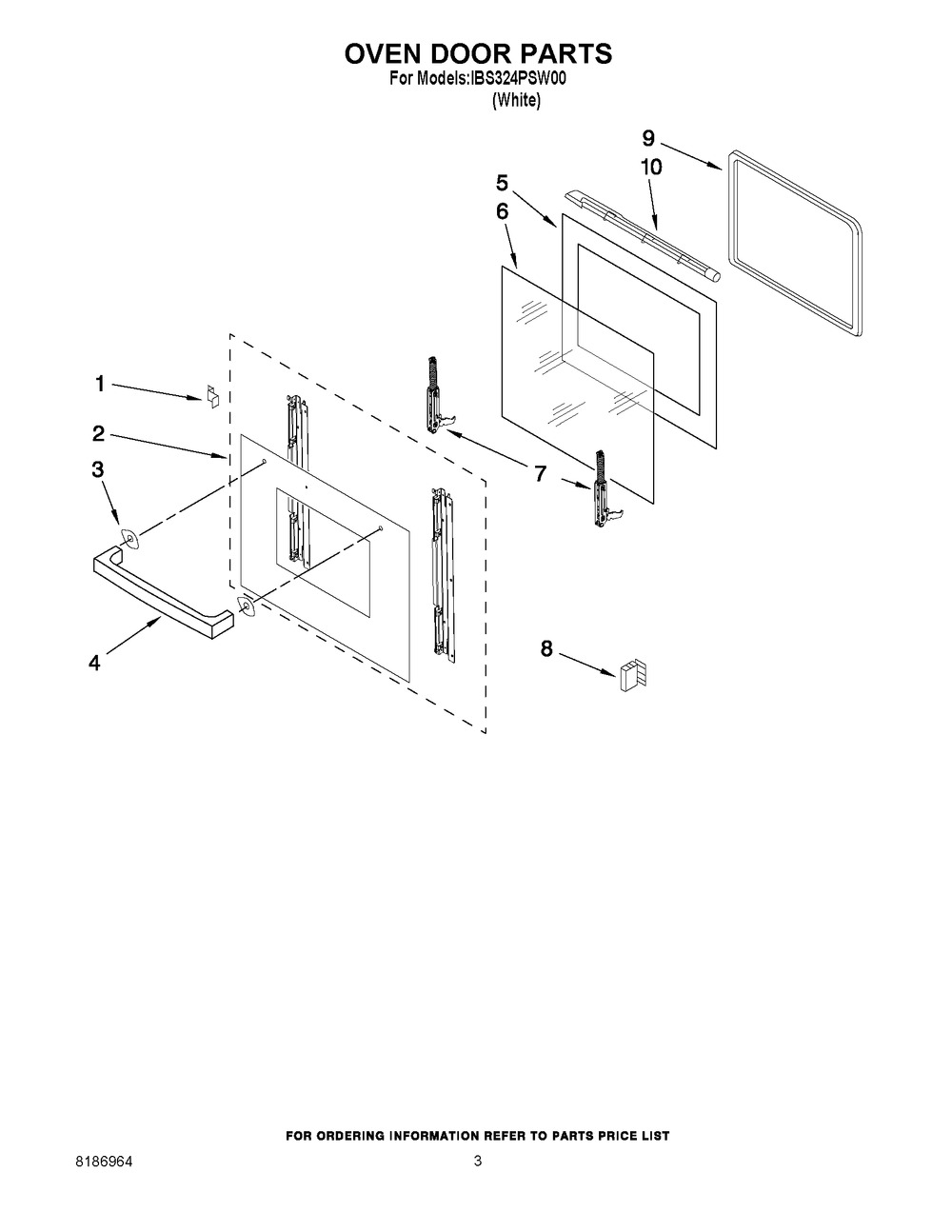 OVEN DOOR PARTS
For Models:IBS324PSW00
(White)

9
10
5
6
1
2
3
7
4
8

FOR ORDERING INFORMATION REFER TO PARTS PRICE LIST

8186964
3