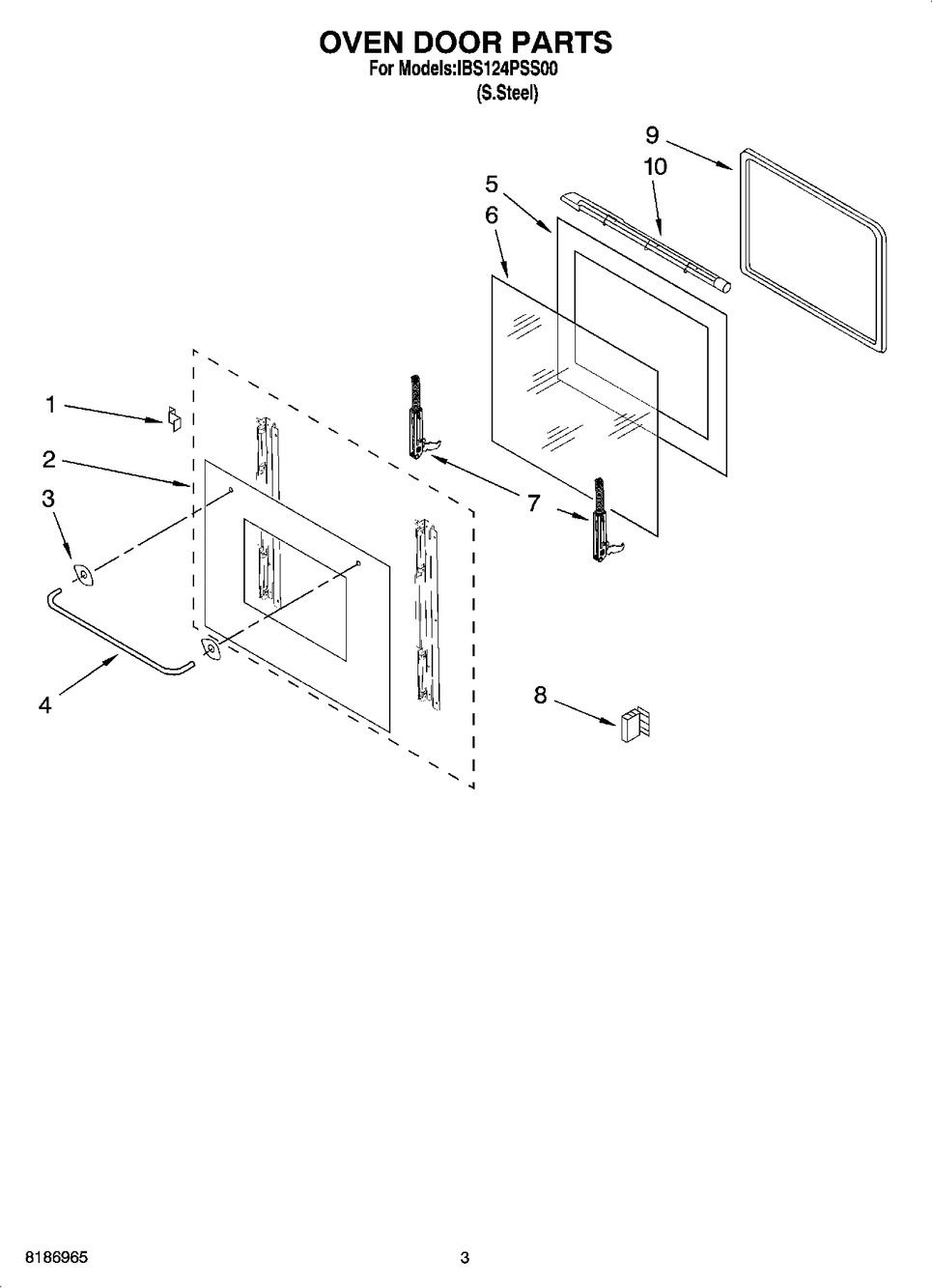 OVEN DOOR PARTS
For Models:IBS124PSS00
(S.Steel)

9
10
5
6
1
2
3
7
4
8

8186965

3