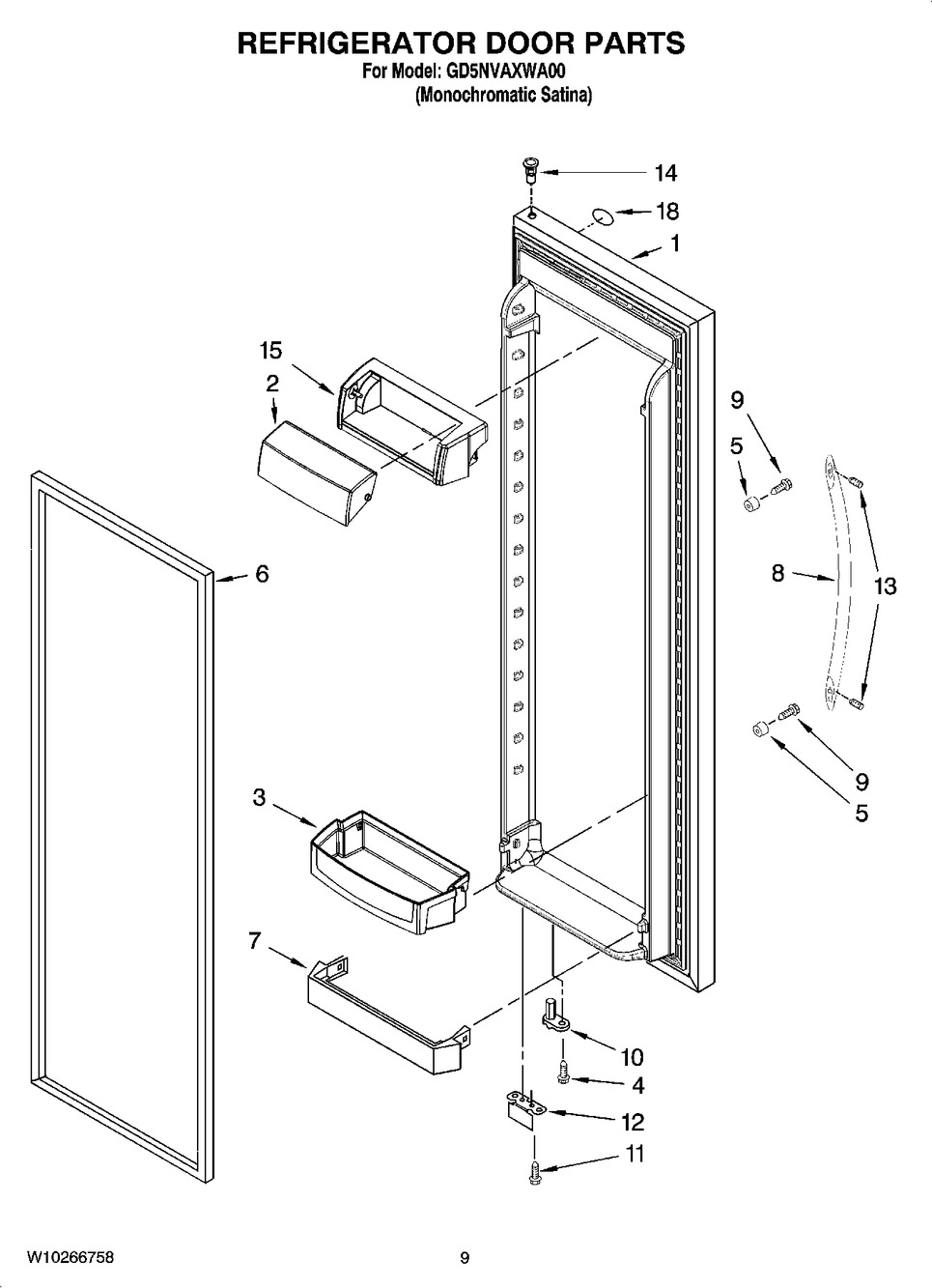 REFRIGERATOR DOOR PARTS
For Model: GD5NVAXWA00
(Monochromatic Satina)

14
18
1
15
2
9
5
6
8
13
9
5
3
7
10
4
12
11

W10266758
9