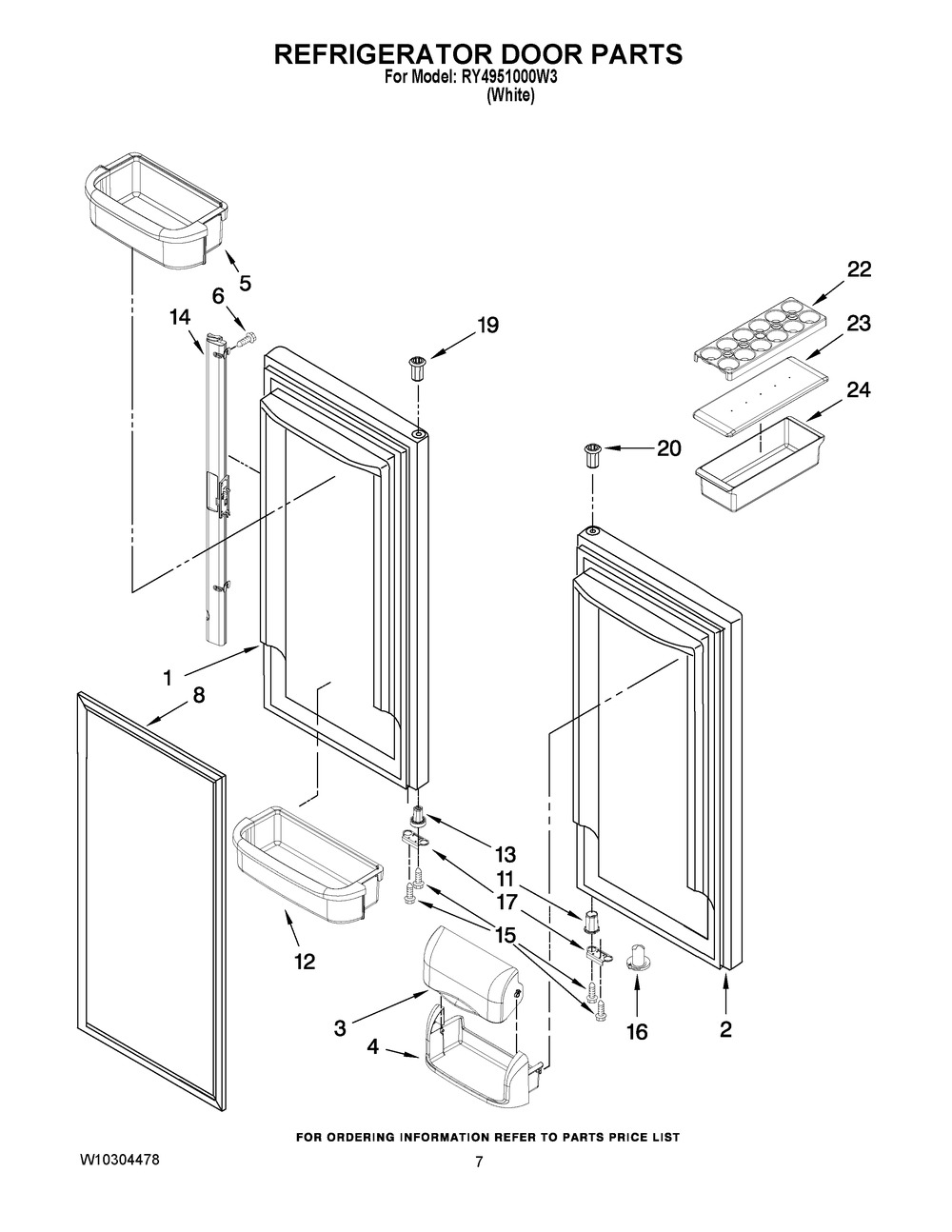 REFRIGERATOR DOOR PARTS
For Model: RY4951000W3
(White)

5

6

14

19

22

23

24

20

1

8

13

11

17

15

12

3

4

16

2

FOR ORDERING INFORMATION REFER TO PARTS PRICE LIST

W10304478

7