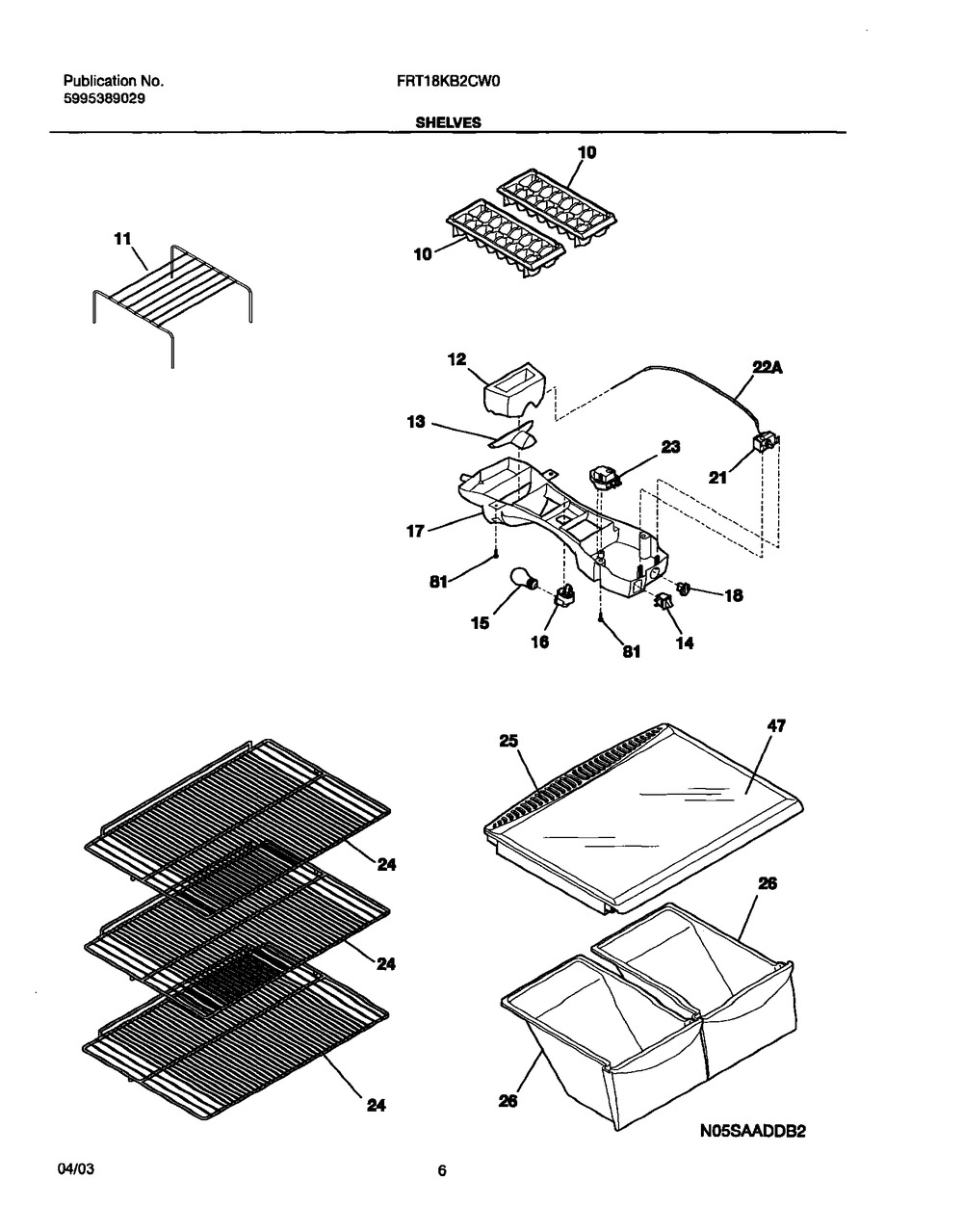 Publication No.
5995389029

FRT18KB2CW0

SHELVES

10
10
11
12
22A
13
23
21
17
81
18
15
16
81
14
25
47
24
26
24
24
26
N05SAADDB2

04/03

6