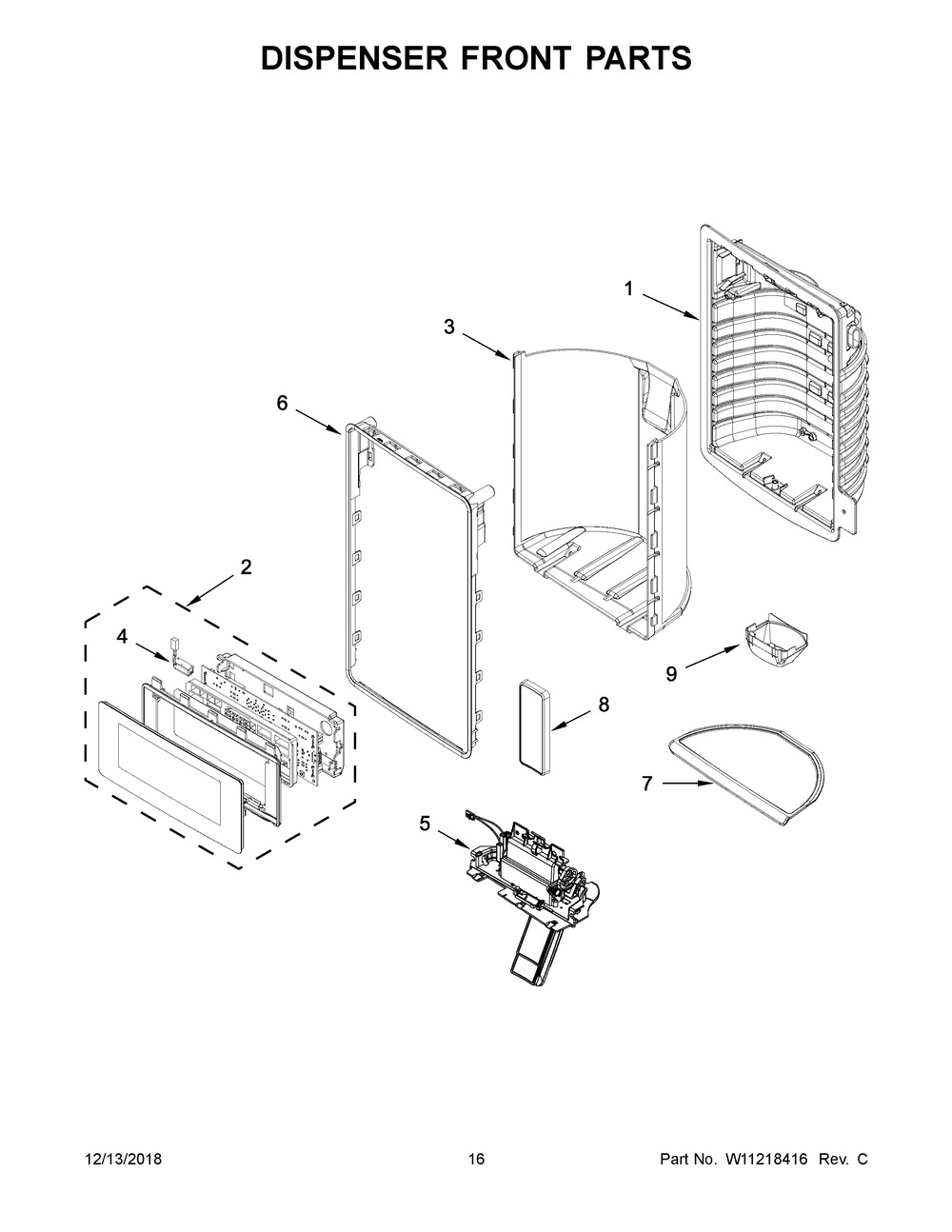 DISPENSER FRONT PARTS

1

3

6

2

4

9

8

7

5

12/13/2018

16

Part No. W11218416 Rev. C