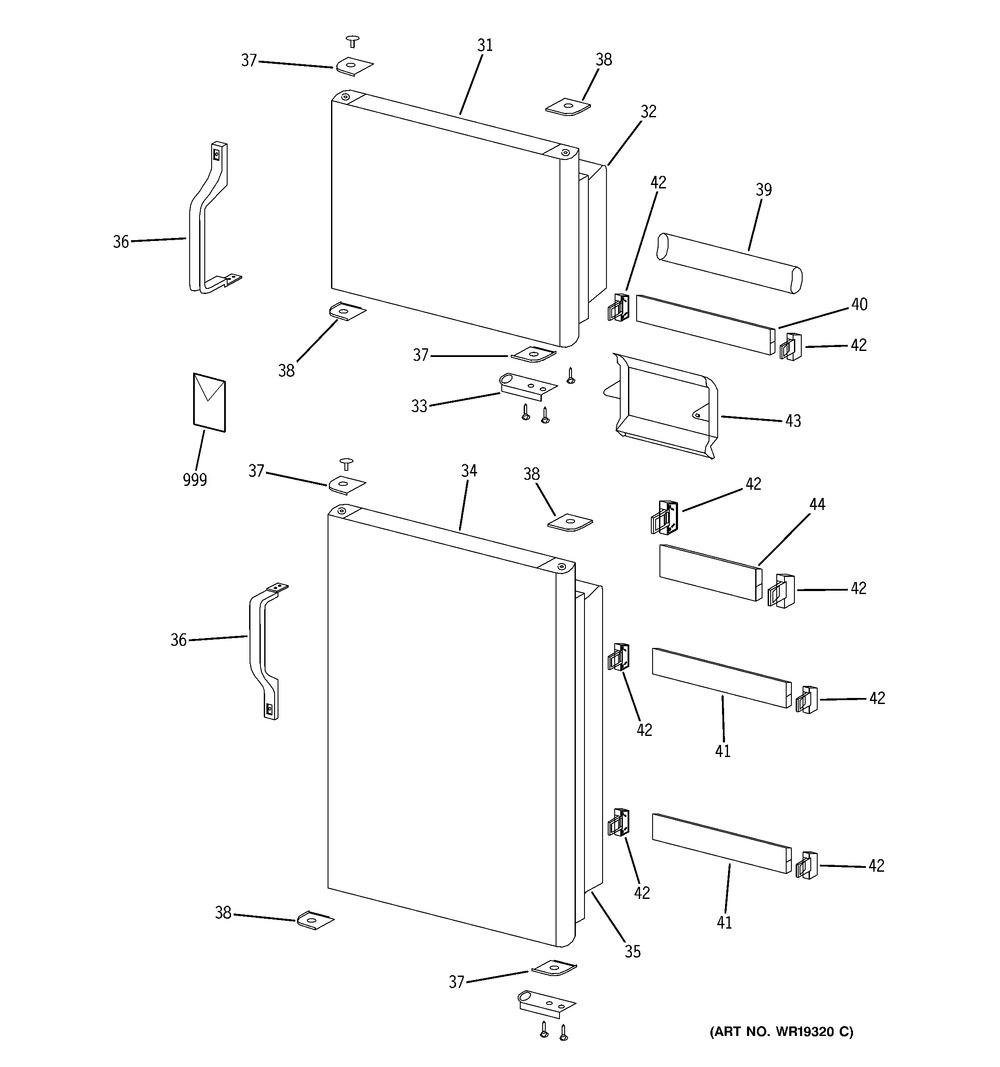 37
31
38
32
42
39
36
40
42
38
37
33
43
999
37
34
38
42
44
42
36
42
42
41
42
42
41
38
35
37
(ART NO. WR19320 C)