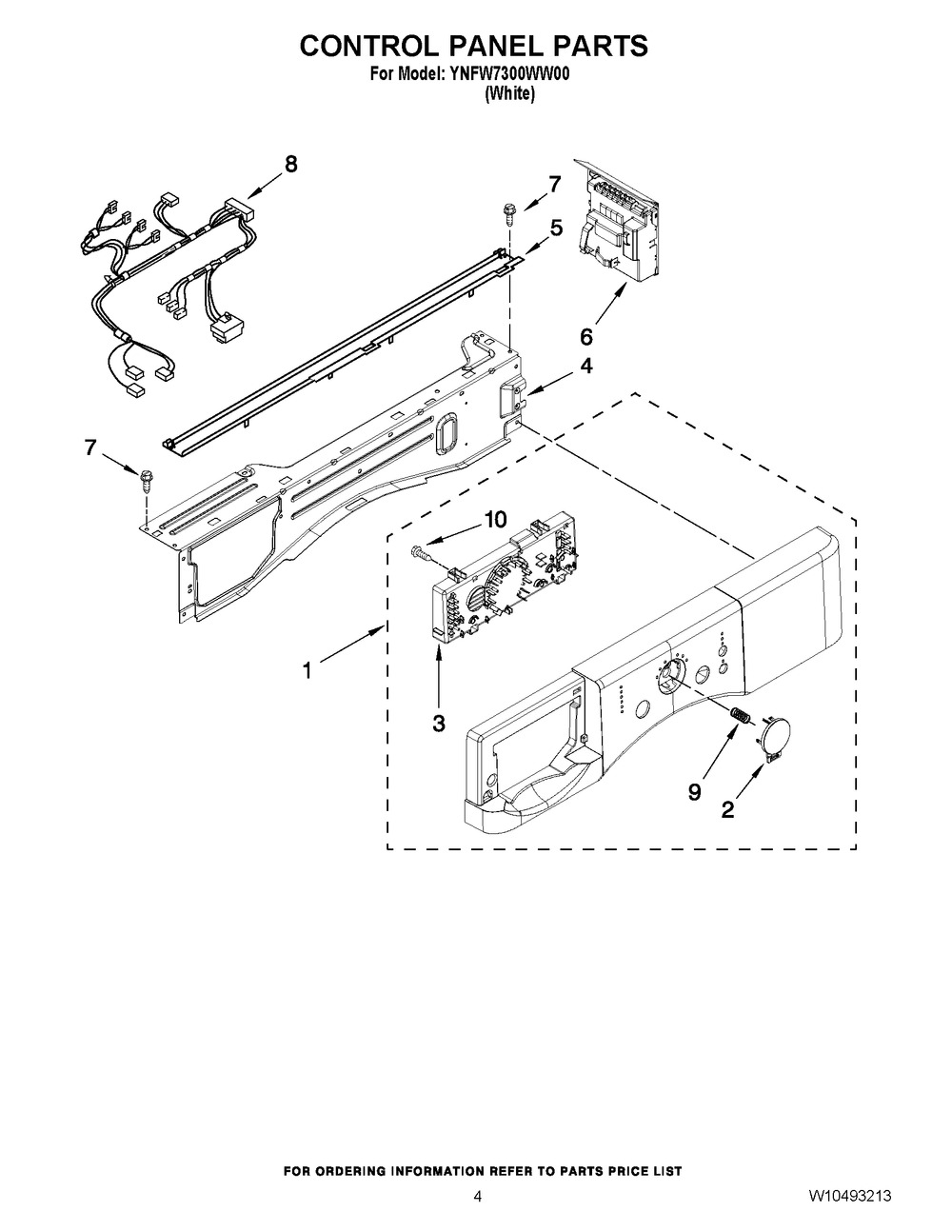 CONTROL PANEL PARTS
For Model: YNFW7300WW00
(White)

8

7

5

6

4

7

10

1

3

9

2

FOR ORDERING INFORMATION REFER TO PARTS PRICE LIST

4

W10493213