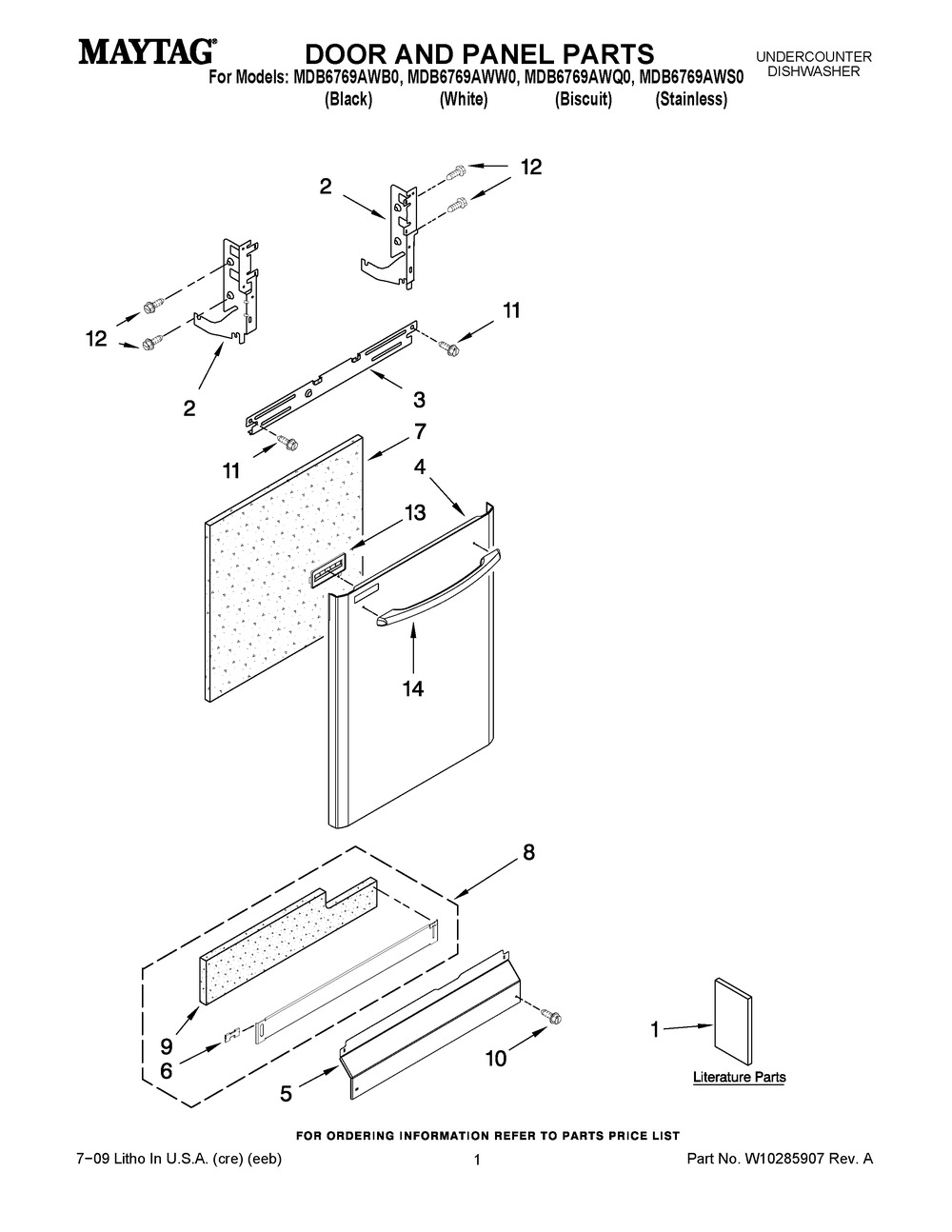 MAYTAG®

DOOR AND PANEL PARTS

UNDERCOUNTER DISHWASHER

For Models: MDB6769AWB0, MDB6769AWW0, MDB6769AWQ0, MDB6769AWS0
(Black) (White) (Biscuit) (Stainless)

12
2
12
2
11
3
11
7
4
13
14
8
9
6
5
10
1
Literature Parts

FOR ORDERING INFORMATION REFER TO PARTS PRICE LIST

7−09 Litho In U.S.A. (cre) (eeb)

1

Part No. W10285907 Rev. A