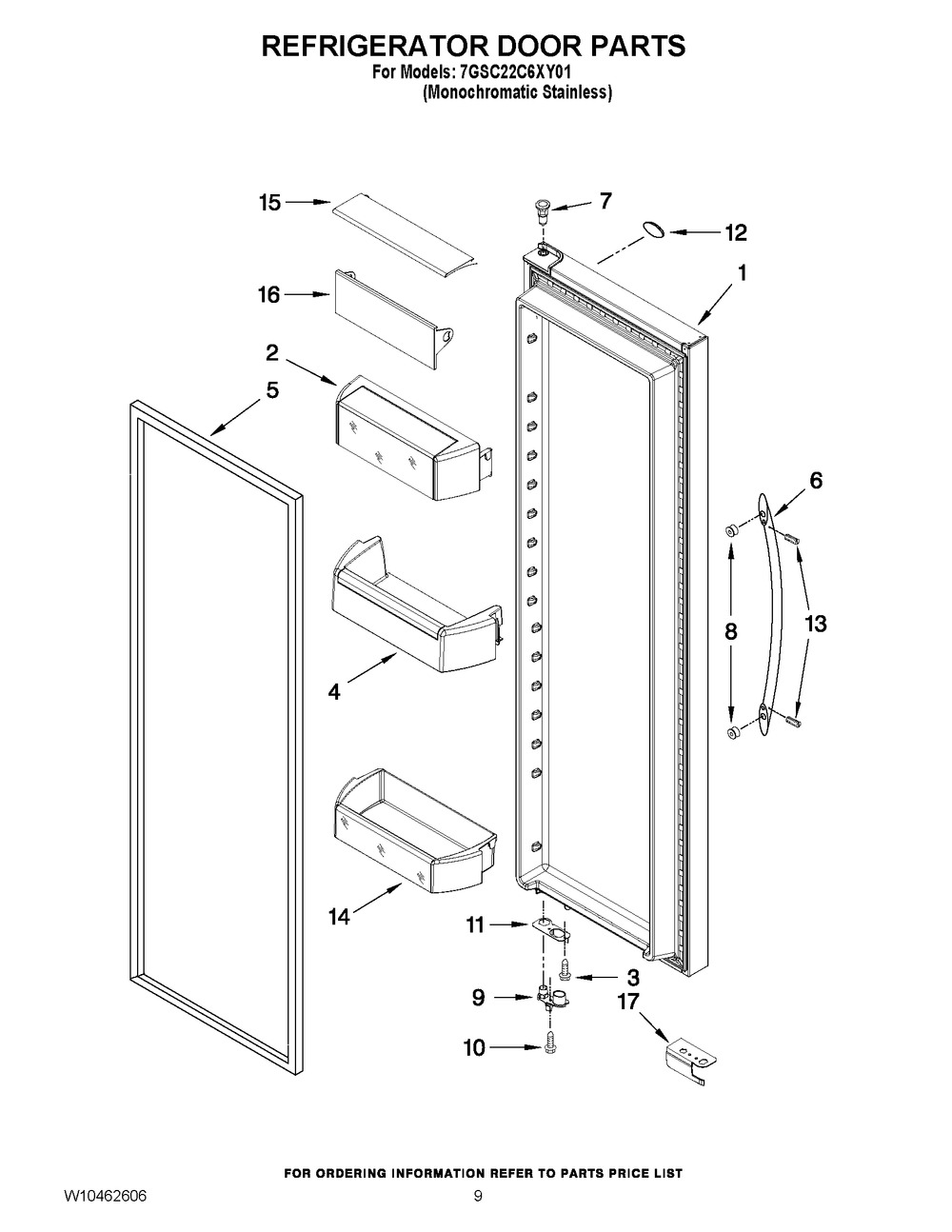 REFRIGERATOR DOOR PARTS
For Models: 7GSC22C6XY01
(Monochromatic Stainless)

15
7
12
16
1
2
5
6
8
13
4
14
11
3
9
17
10

FOR ORDERING INFORMATION REFER TO PARTS PRICE LIST

W10462606
9