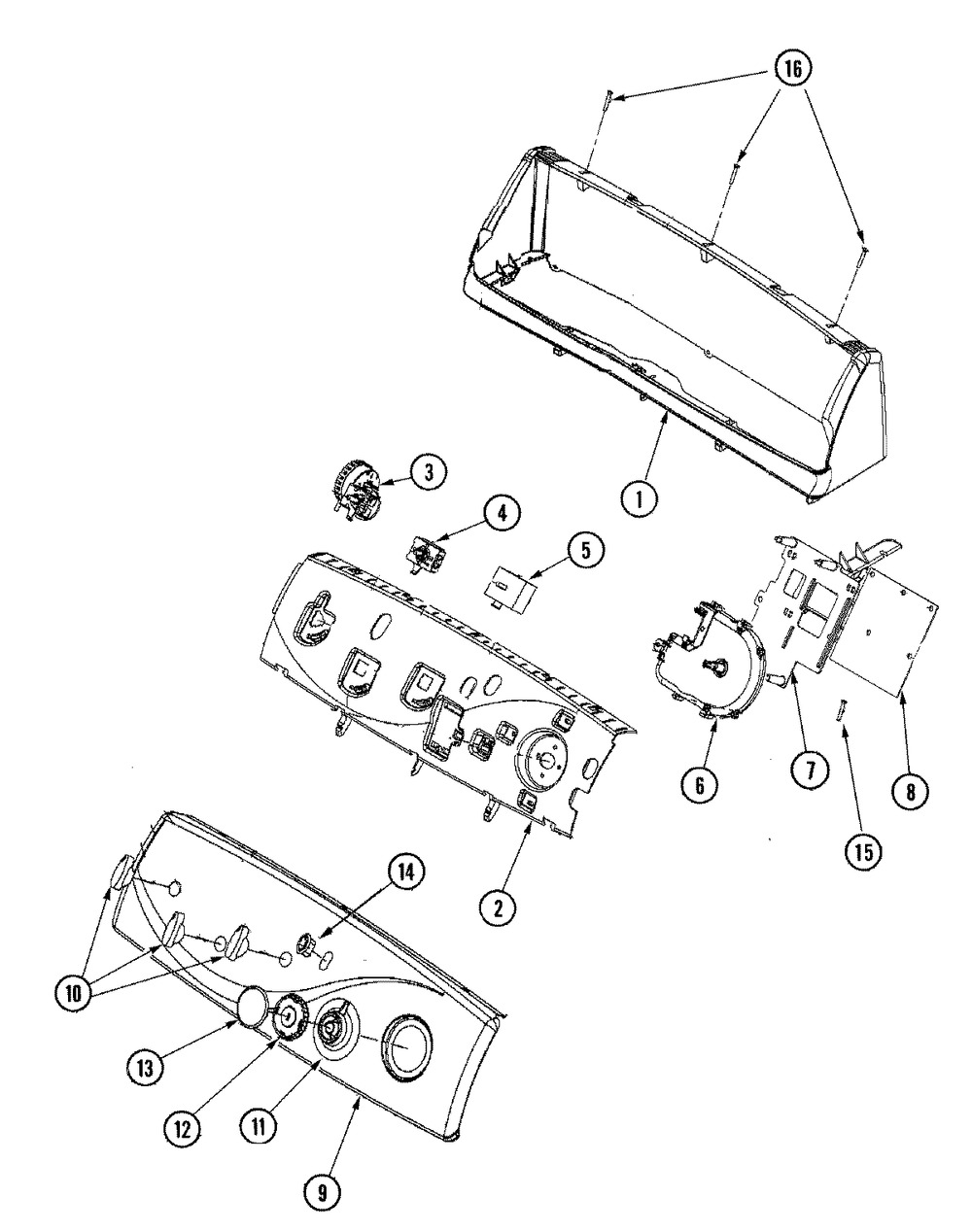 16
1
3
4
5
6
7
8
15
2
14
10
13
12
11
9