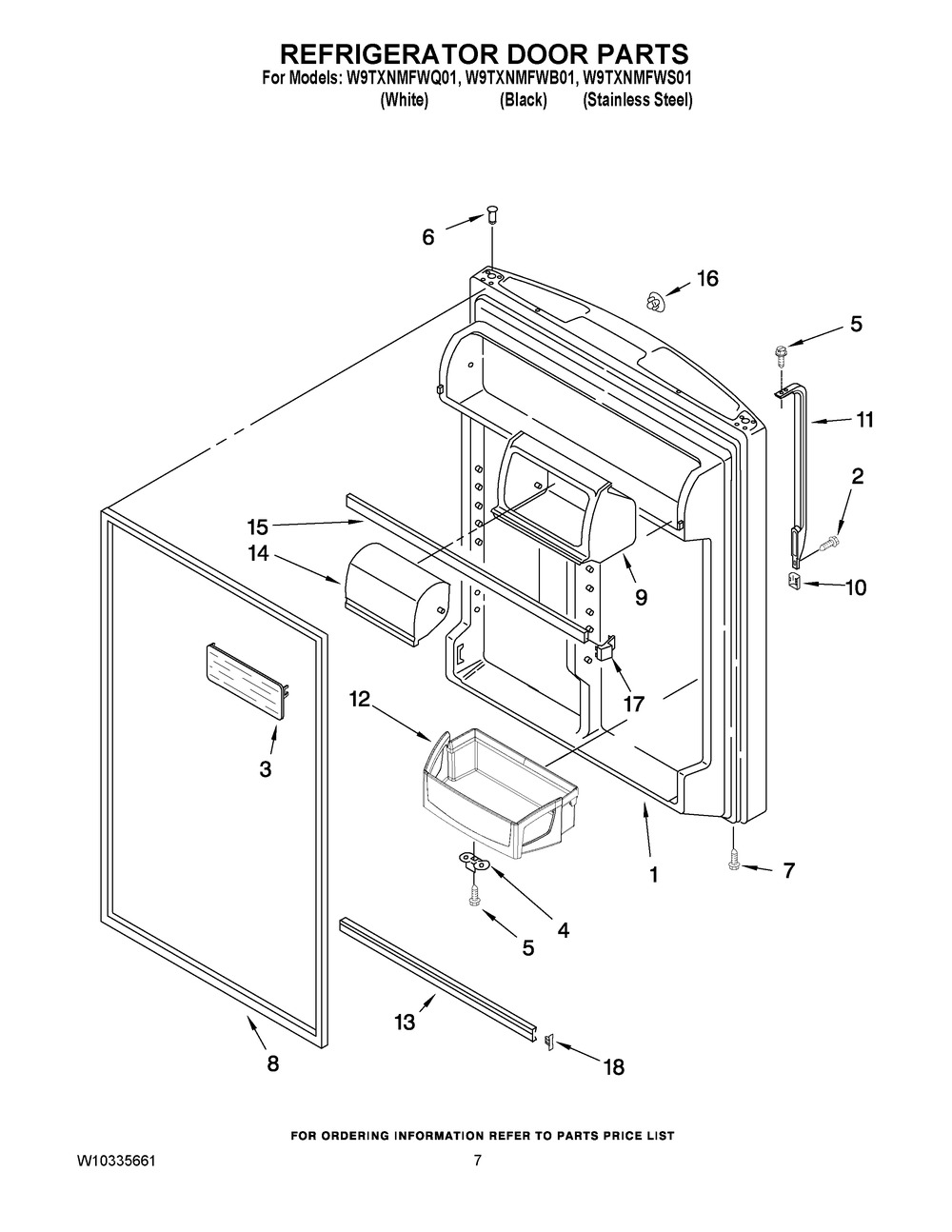 REFRIGERATOR DOOR PARTS

For Models: W9TXNMFWQ01, W9TXNMFWB01, W9TXNMFWS01
(White) (Black) (Stainless Steel)

6
16
5
11
2
10
15
14
9
17
12
3
1
7
4
5
13
8
18

FOR ORDERING INFORMATION REFER TO PARTS PRICE LIST

W10335661

7