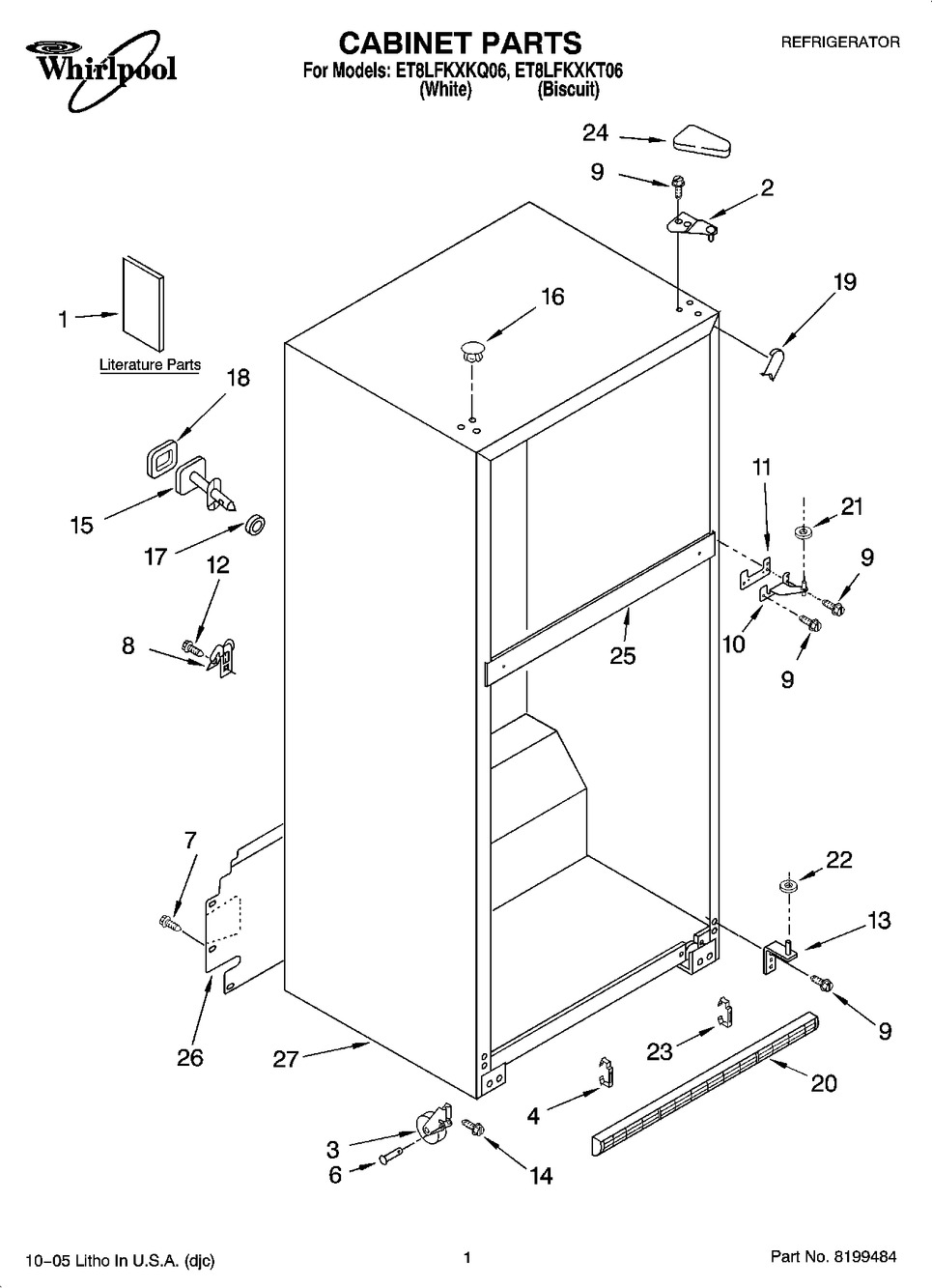 Whirlpool

CABINET PARTS
For Models: ET8LFKXKQ06, ET8LFKXKT06
(White) (Biscuit)

REFRIGERATOR

24
9
2
19
1
Literature Parts
16
18
15
17
12
8
11
21
9
10
9
25
7
22
13
9
26
27
23
20
4
3
6
14

10-05 Litho In U.S.A. (djc)

1

Part No. 8199484