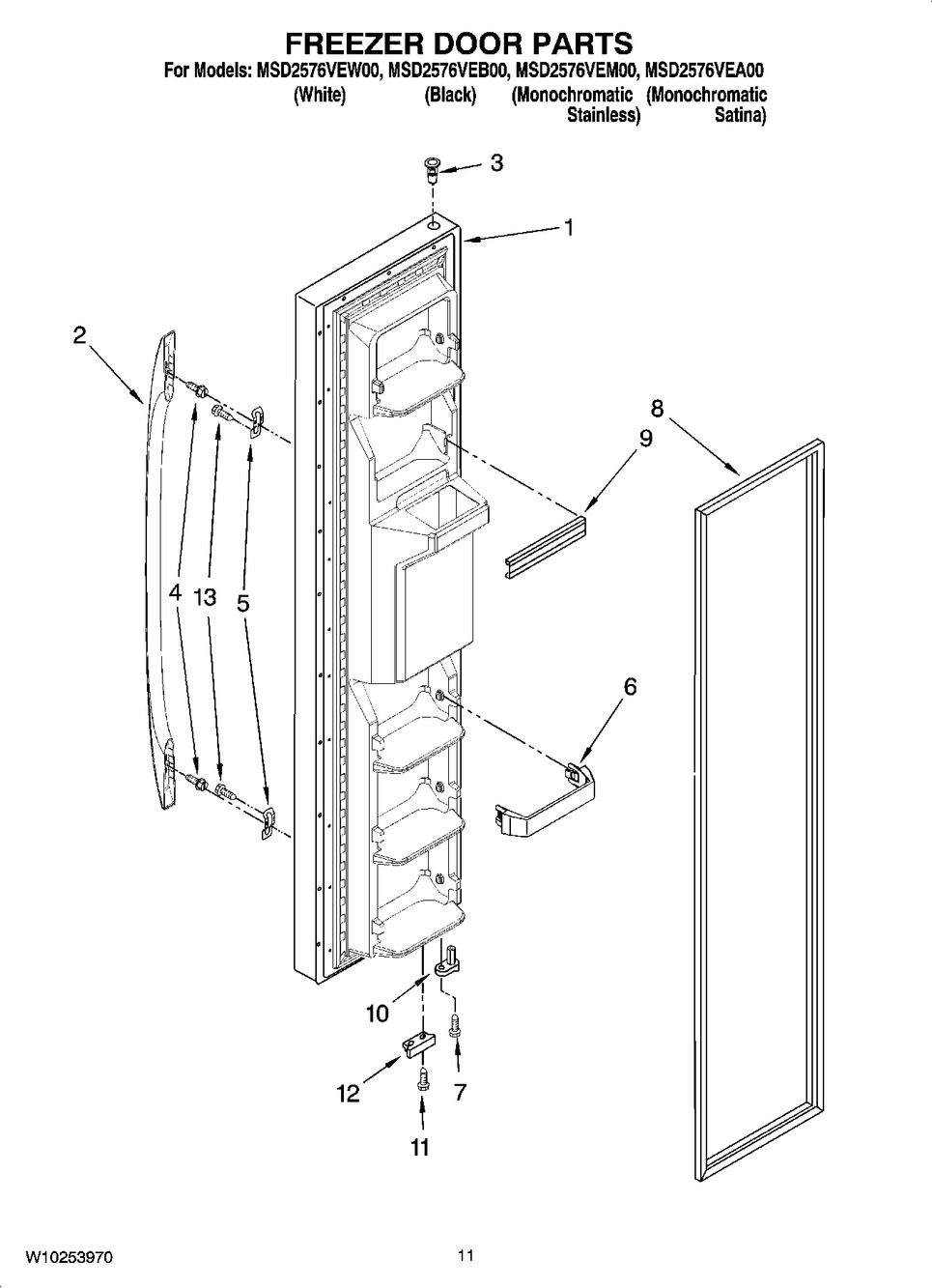 FREEZER DOOR PARTS

For Models: MSD2576VEW00, MSD2576VEB00, MSD2576VEM00, MSD2576VEA00
(White) (Black) (Monochromatic Stainless) (Monochromatic Satina)

3
1
2
8
9
4 13 5
6
10
12 7
11

W10253970 11