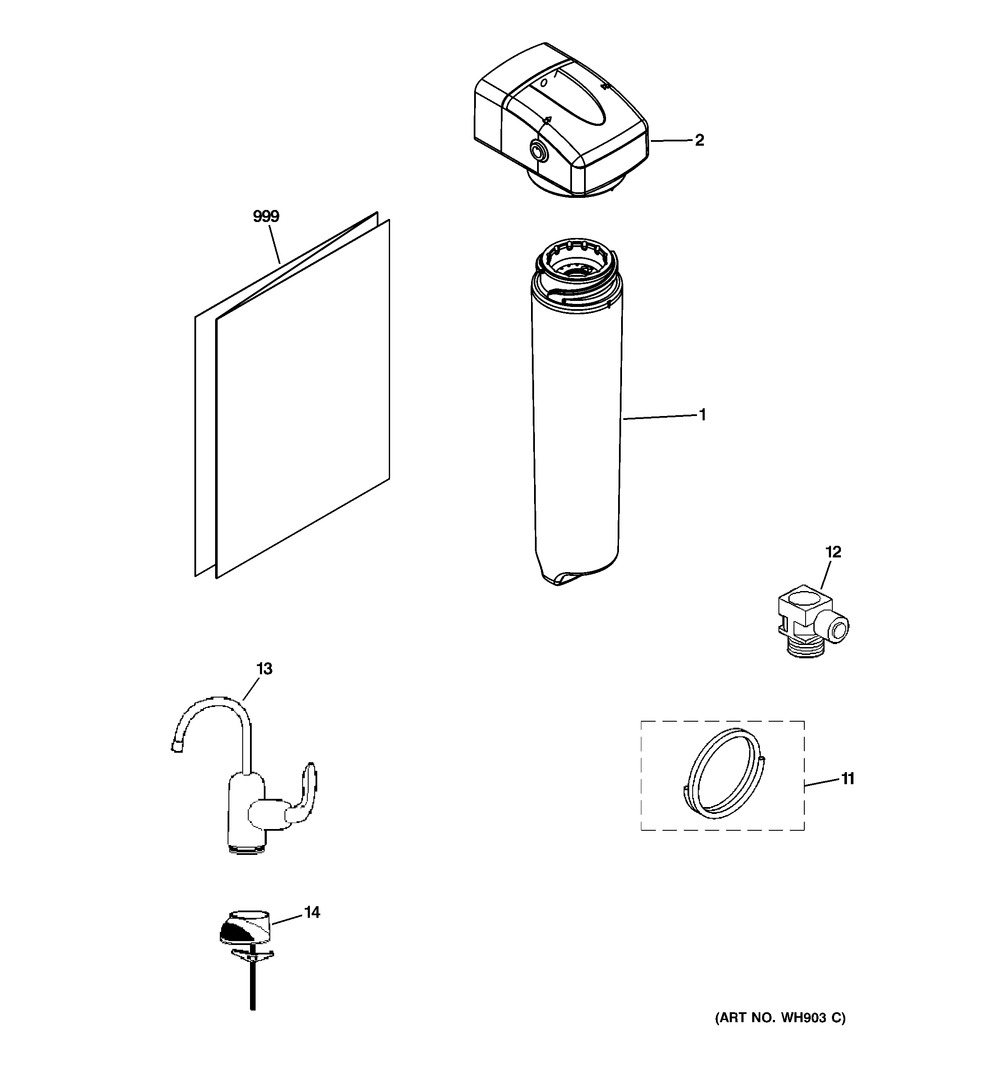 2

999

1

12

13

11

14

(ART NO. WH903 C)