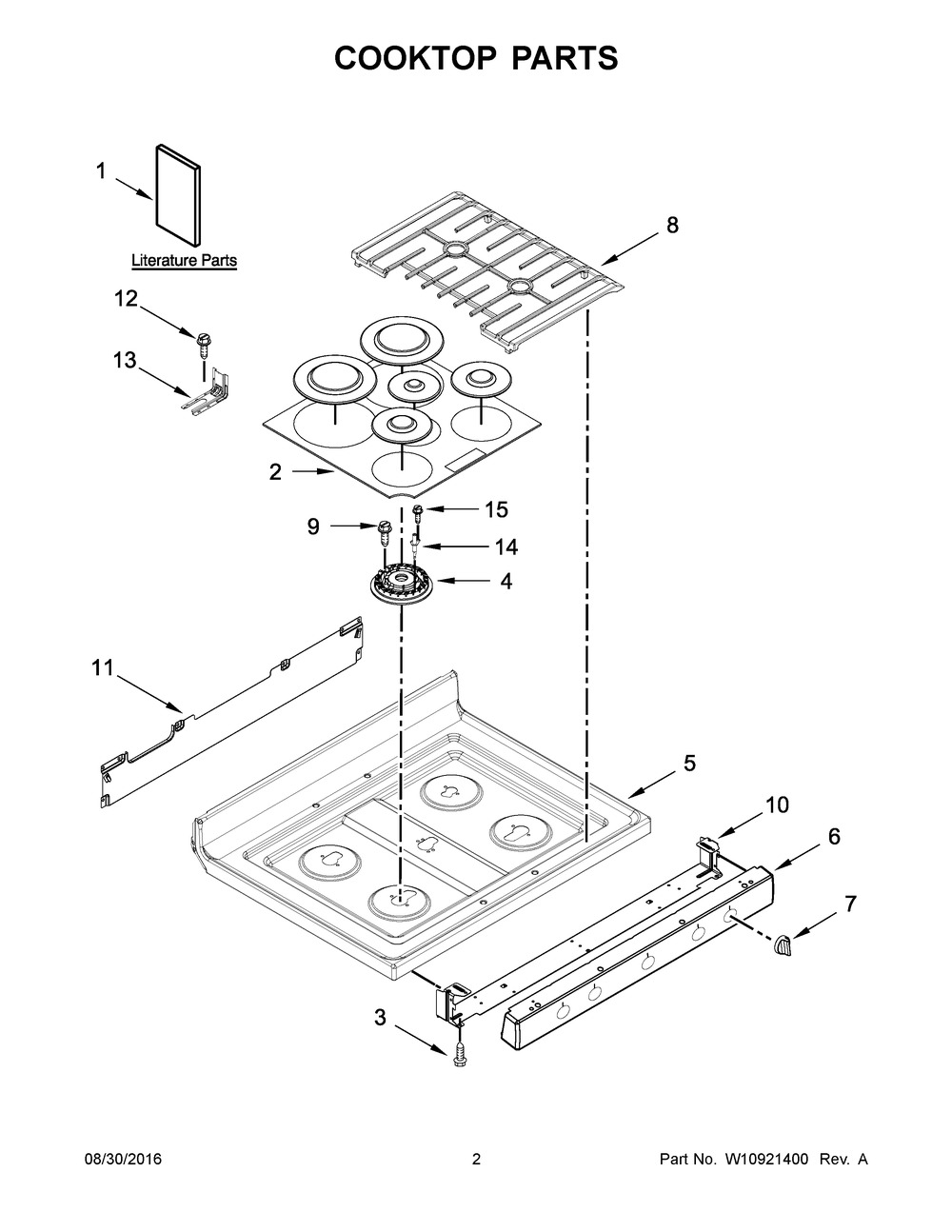 COOKTOP PARTS

1

Literature Parts

8

12

13

2

15

9

14

4

11

5

10

6

7

3

08/30/2016

2

Part No. W10921400 Rev. A