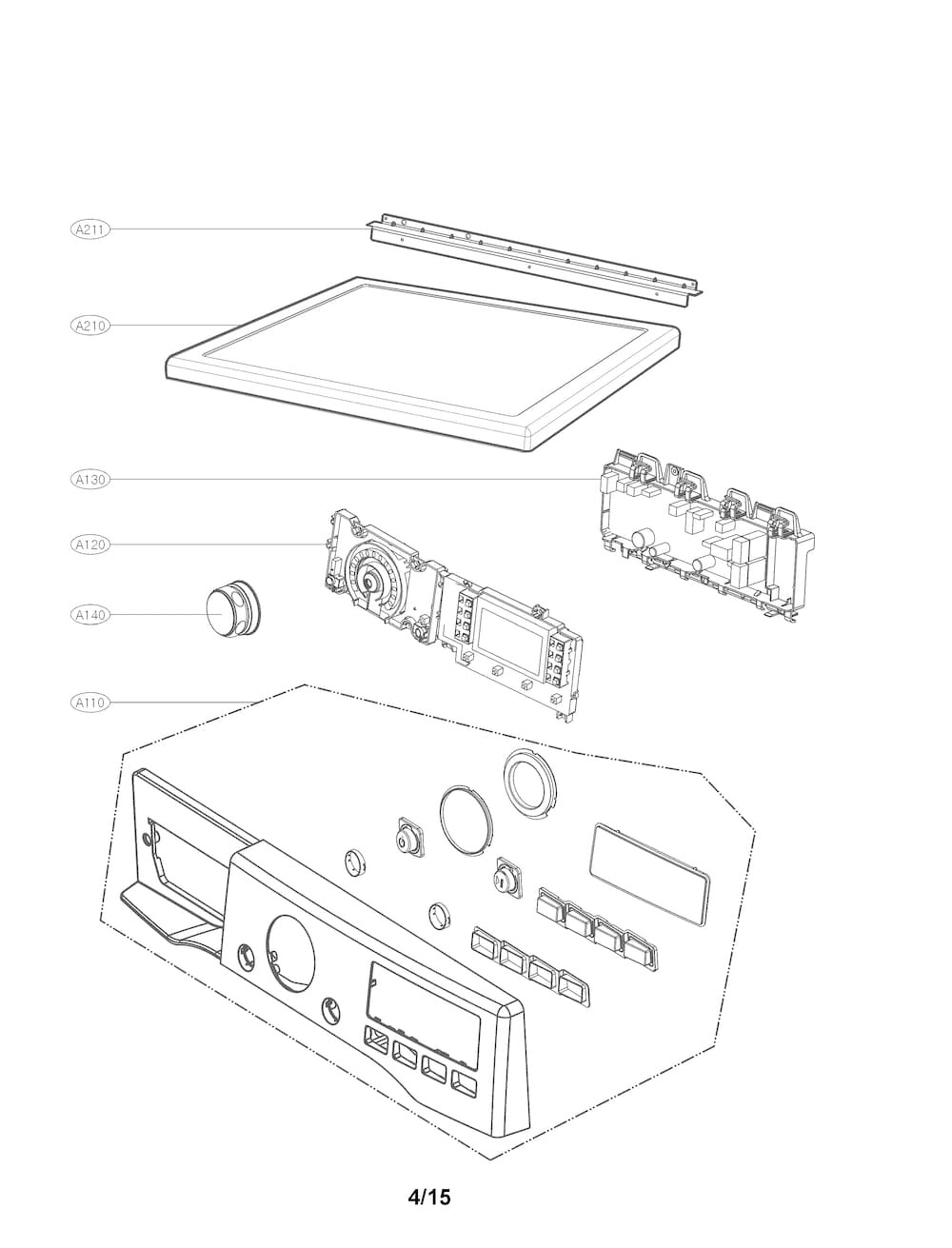 A211

A210

A130

A120

A140

A110

4/15