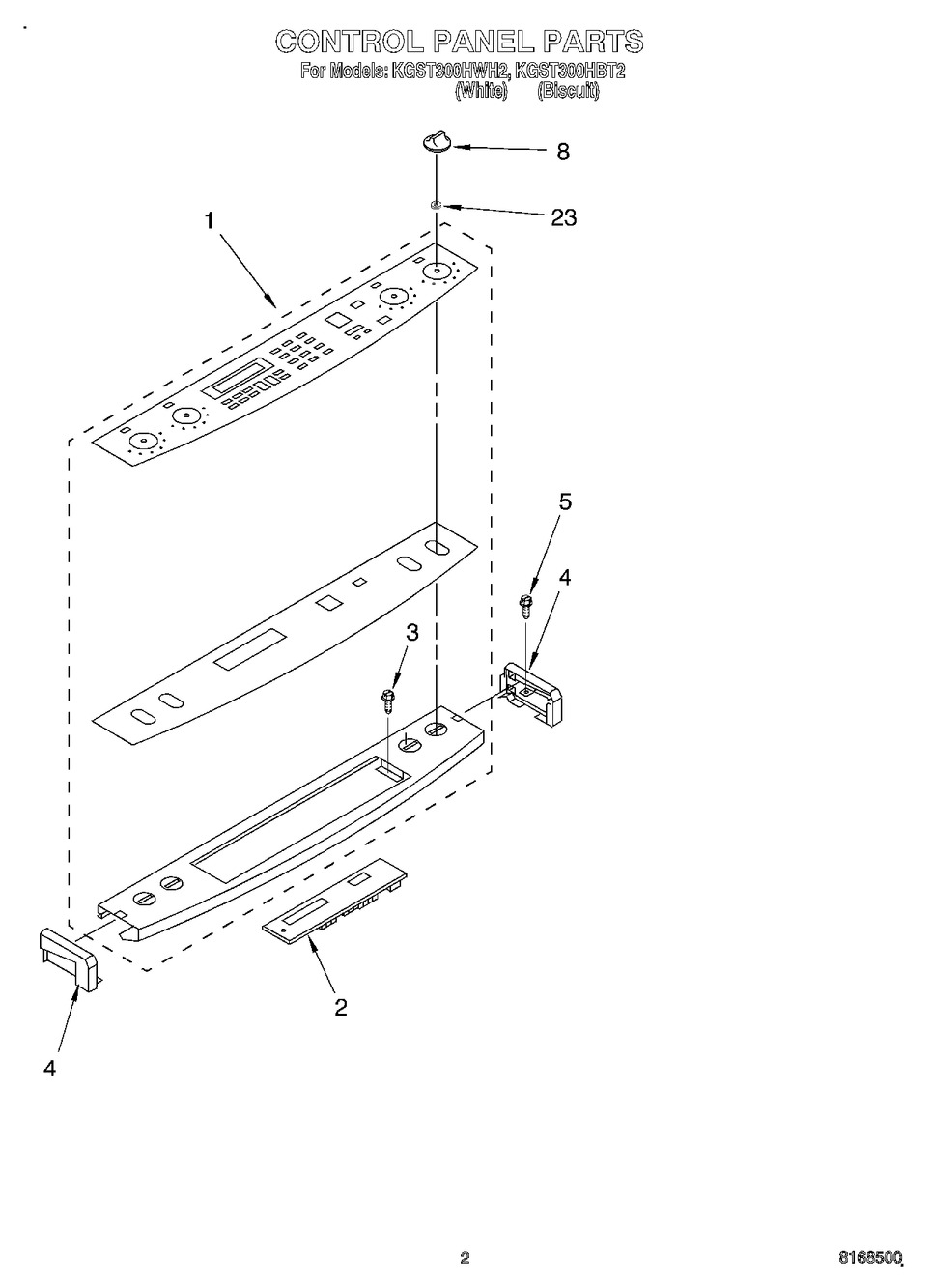 CONTROL PANEL PARTS
For Models: KGST300HWH2, KGST300HBT2
(White) (Biscuit)

8
23
1
5
4
3
2
4

2
8168500