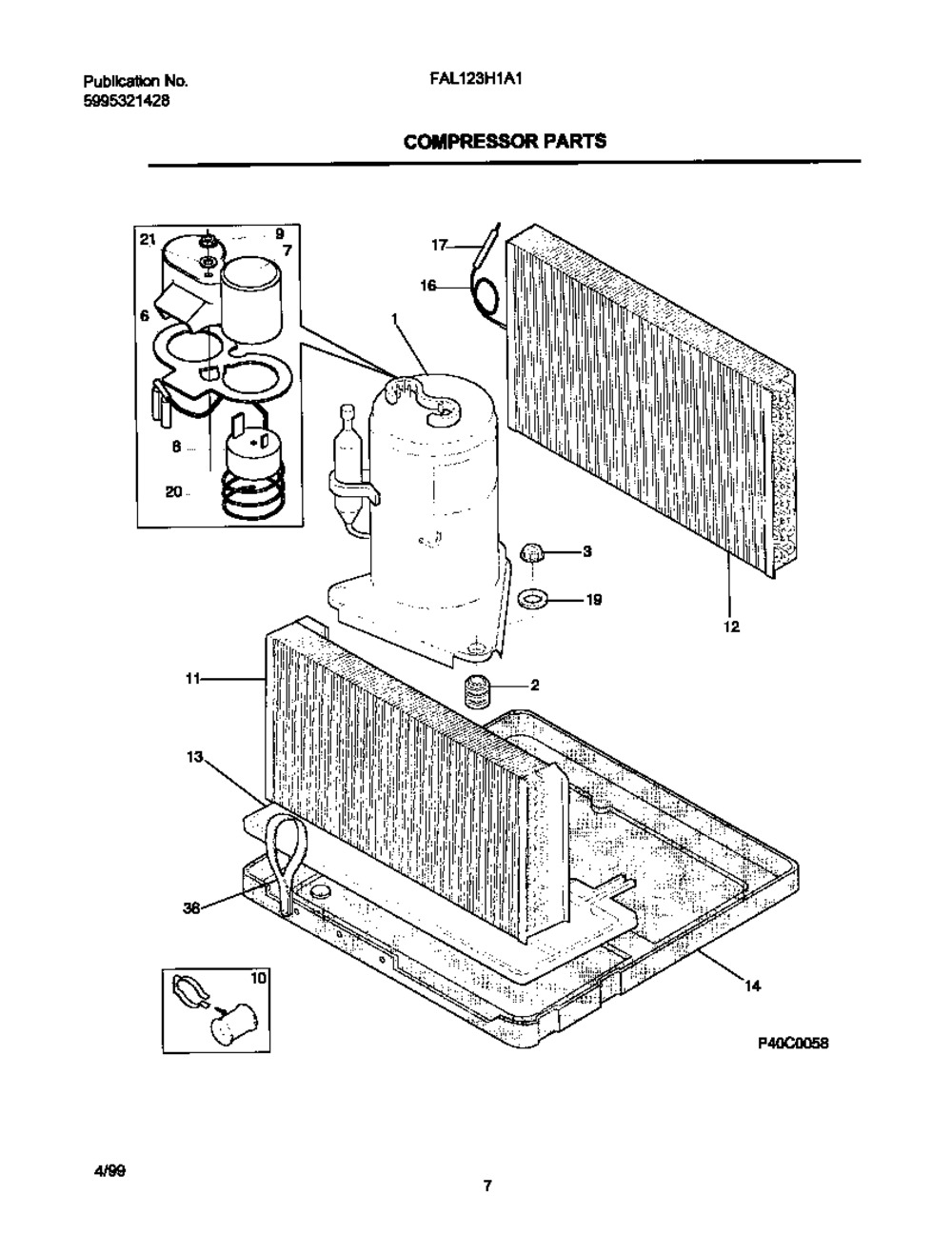 Publication No.
5995321428

FAL123H1A1

COMPRESSOR PARTS

21
9
7
6
8
20
17
16
1
3
19
12
11
2
13
38
10
14

P40C0058

4/99

7