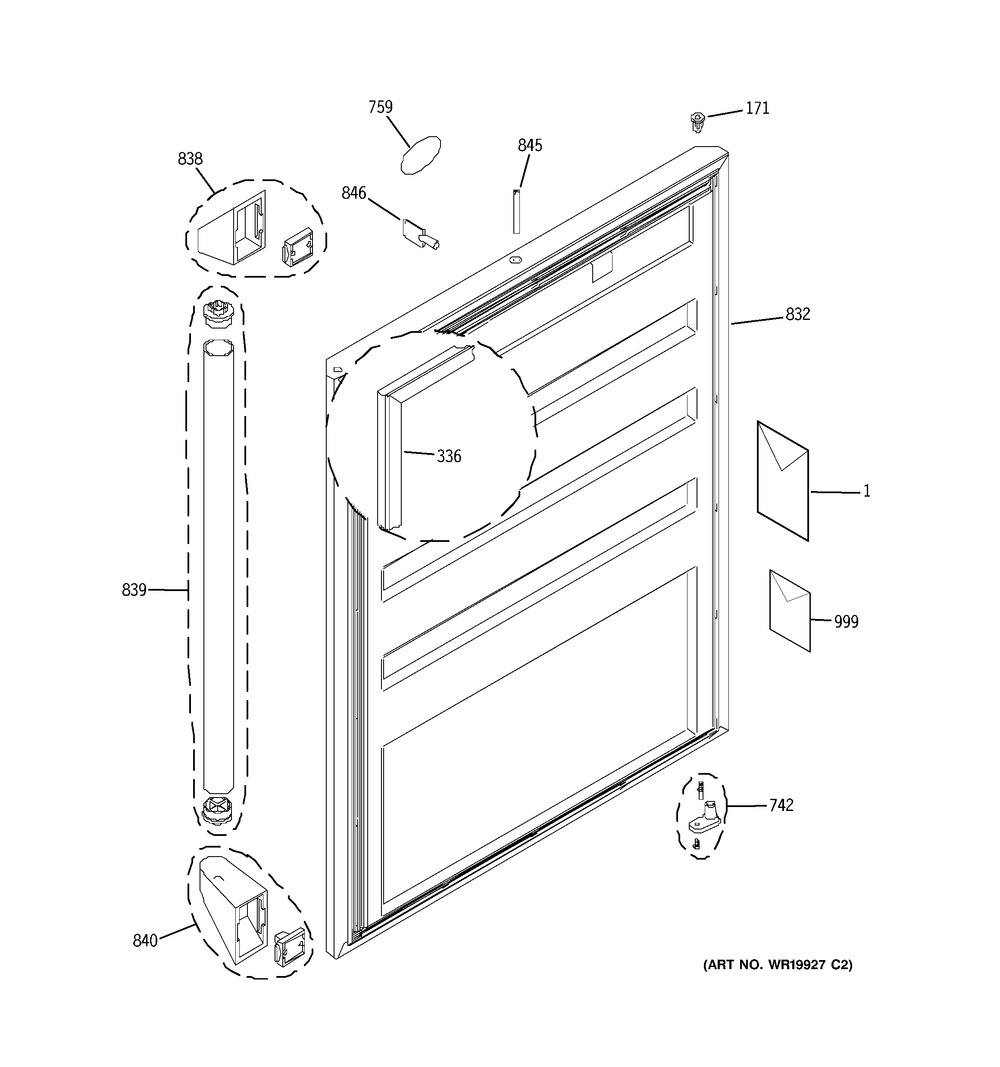 759

171

838

845

846

832

336

1

839

999

742

840

(ART NO. WR19927 C2)