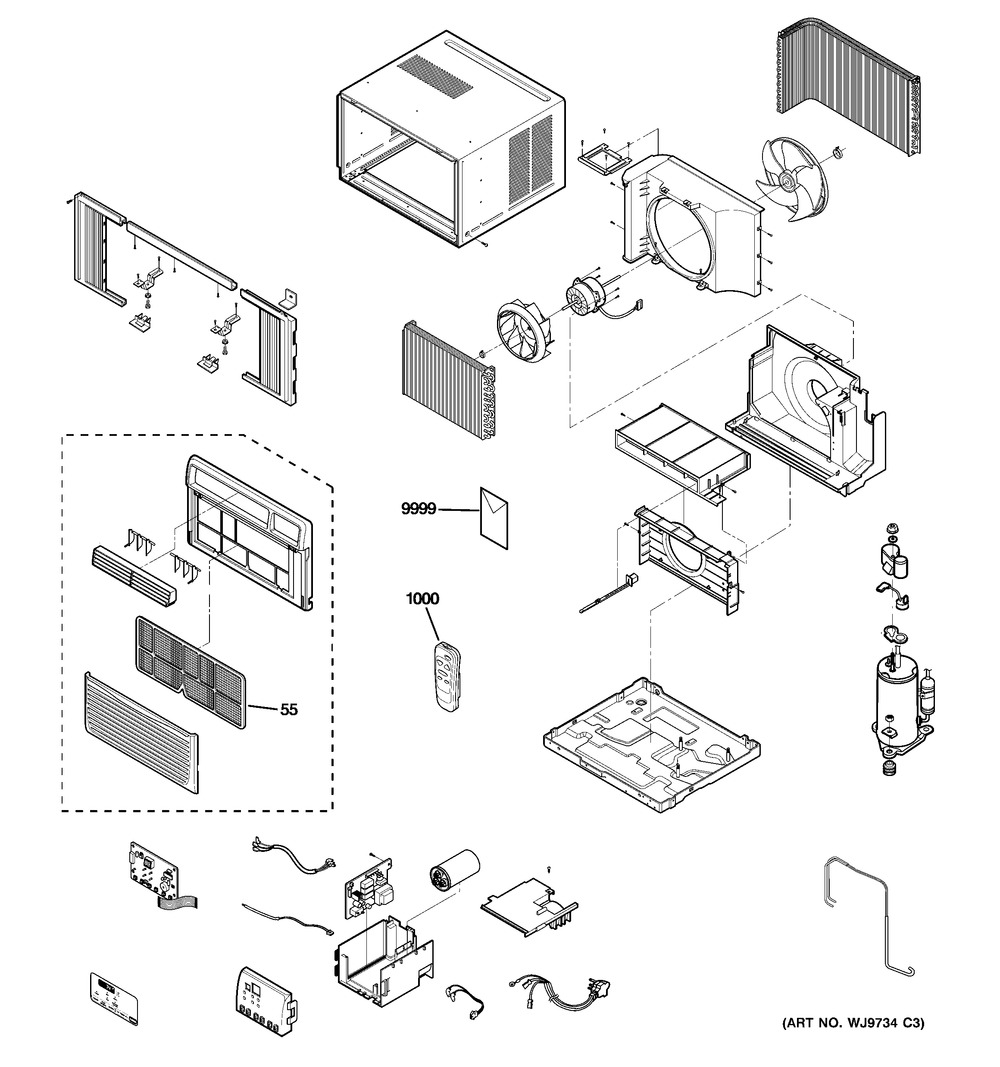 9999

1000

55

(ART NO. WJ9734 C3)