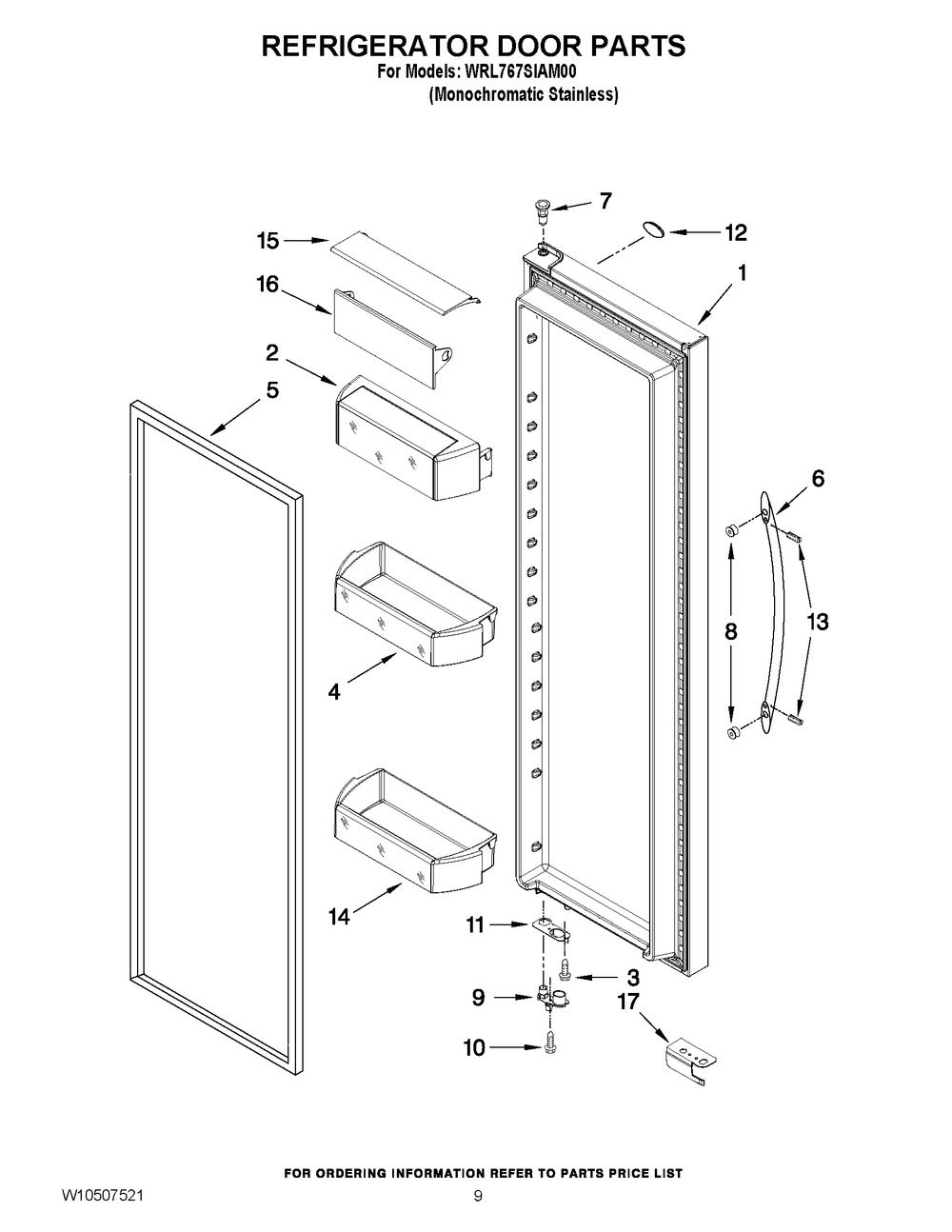 REFRIGERATOR DOOR PARTS
For Models: WRL767SIAM00
(Monochromatic Stainless)

7
12
15
1
16
2
5
6
8
13
4
14
11
3
9
17
10

FOR ORDERING INFORMATION REFER TO PARTS PRICE LIST
W10507521
9