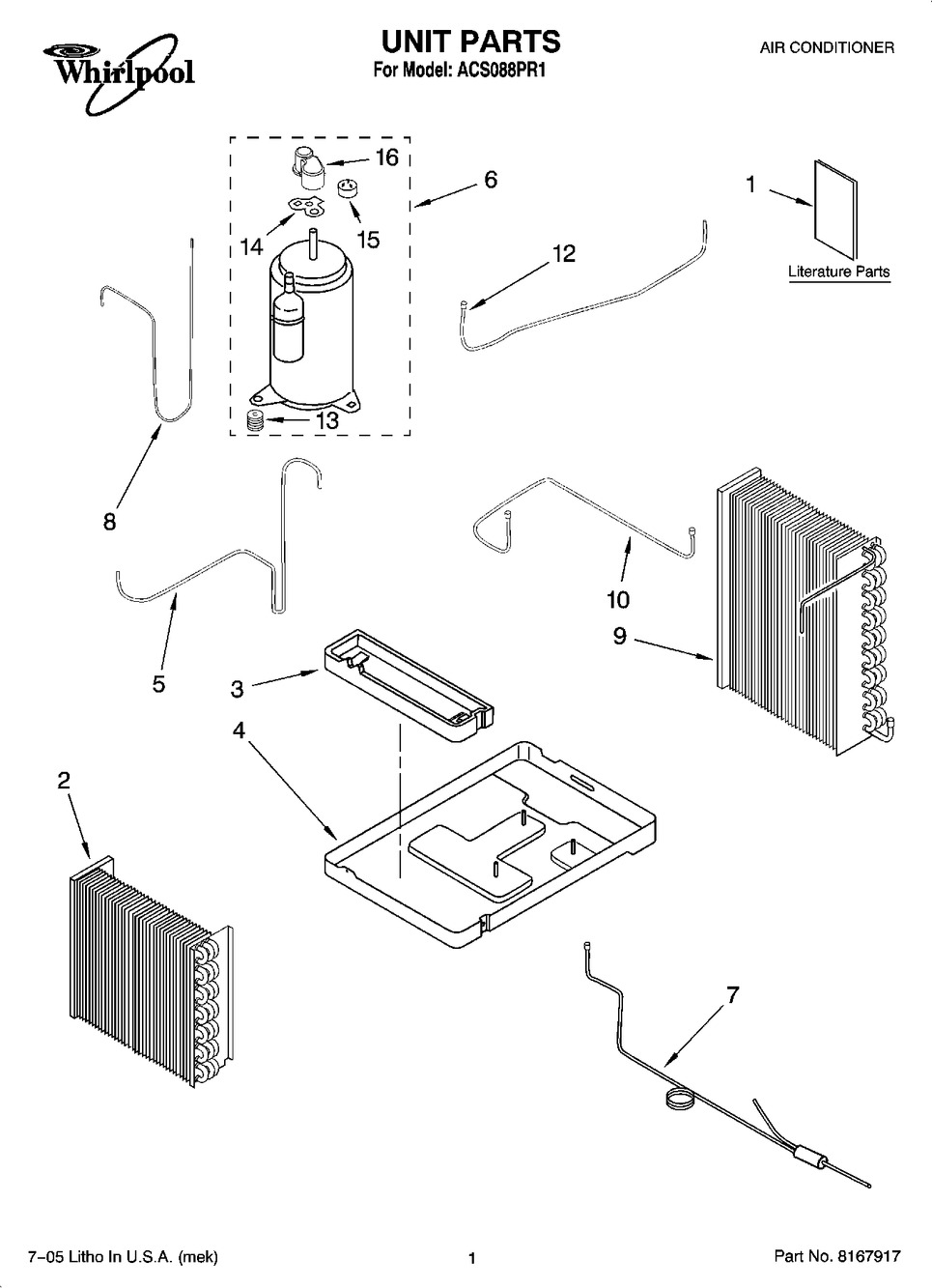 Whirlpool

UNIT PARTS
For Model: ACS088PR1

AIR CONDITIONER

16
6
1
14
15
12
Literature Parts
13
8
10
9
5
3
4
2
7

7–05 Litho In U.S.A. (mek)

1

Part No. 8167917