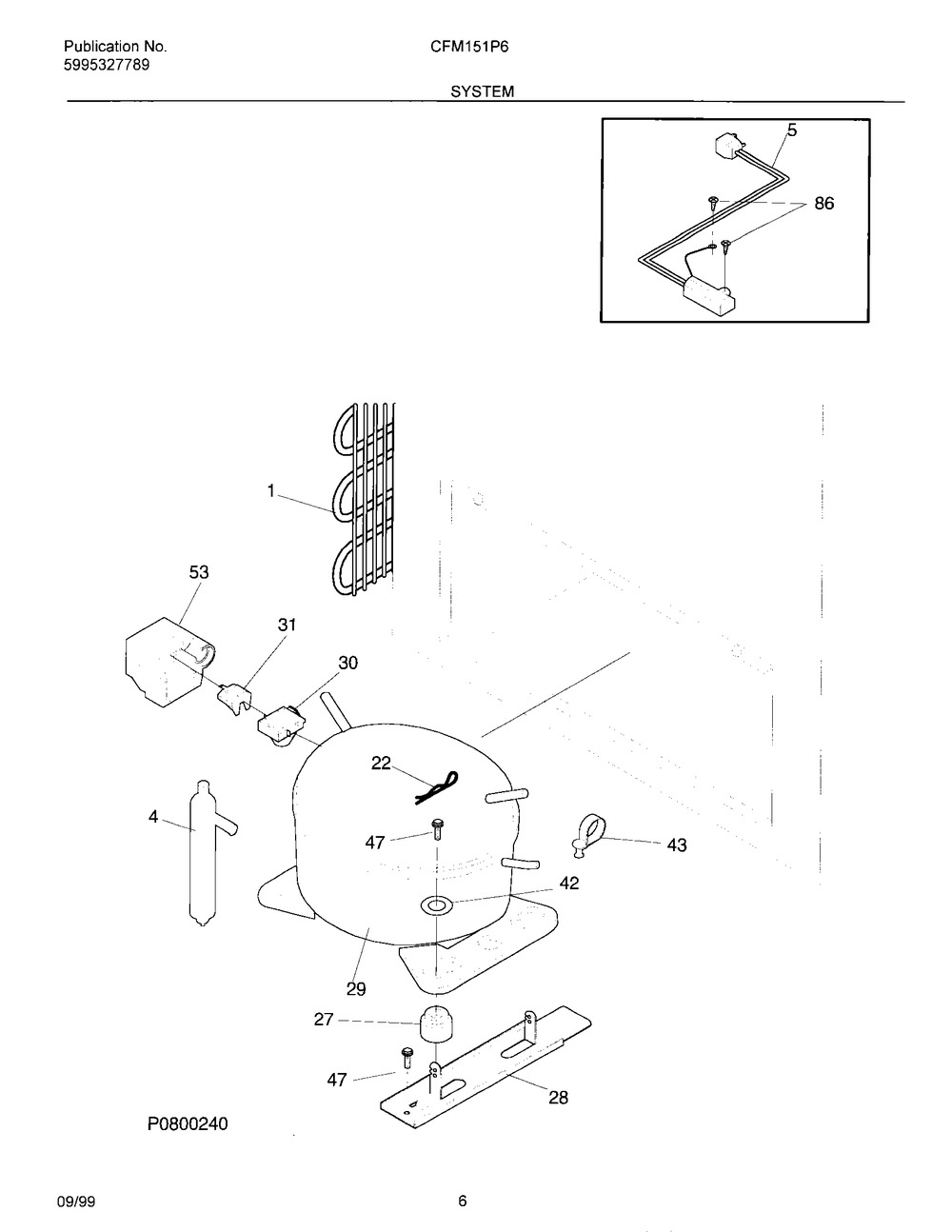 Publication No.
5995327789

CFM151P6

SYSTEM

5

86

1

53

31

30

22

4

47

43

42

29

27

47

28

P0800240

09/99

6