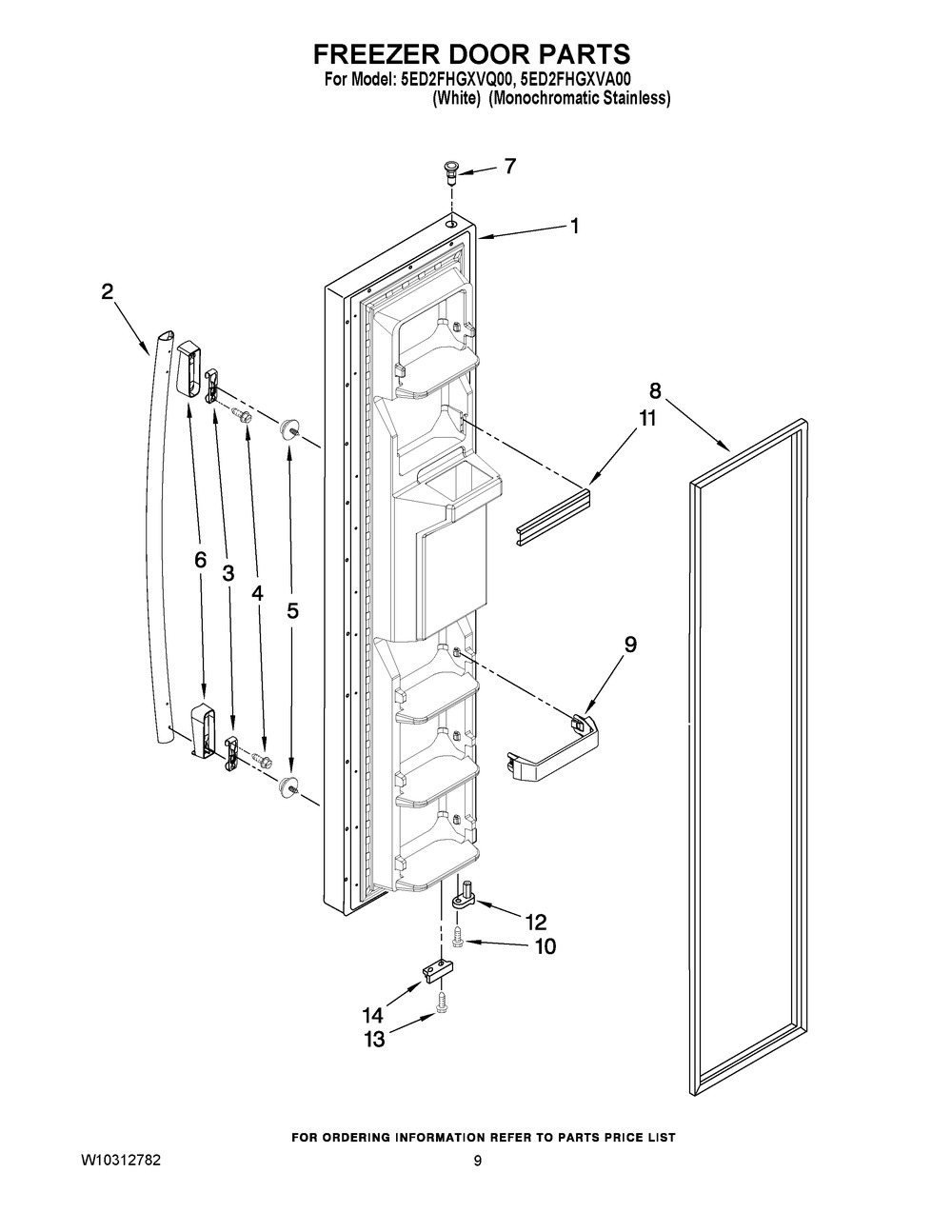 FREEZER DOOR PARTS
For Model: 5ED2FHGXVQ00, 5ED2FHGXVA00
(White) (Monochromatic Stainless)

7
1
2
8
11
6
3
4
5
9
12
10
14
13

FOR ORDERING INFORMATION REFER TO PARTS PRICE LIST

W10312782

9