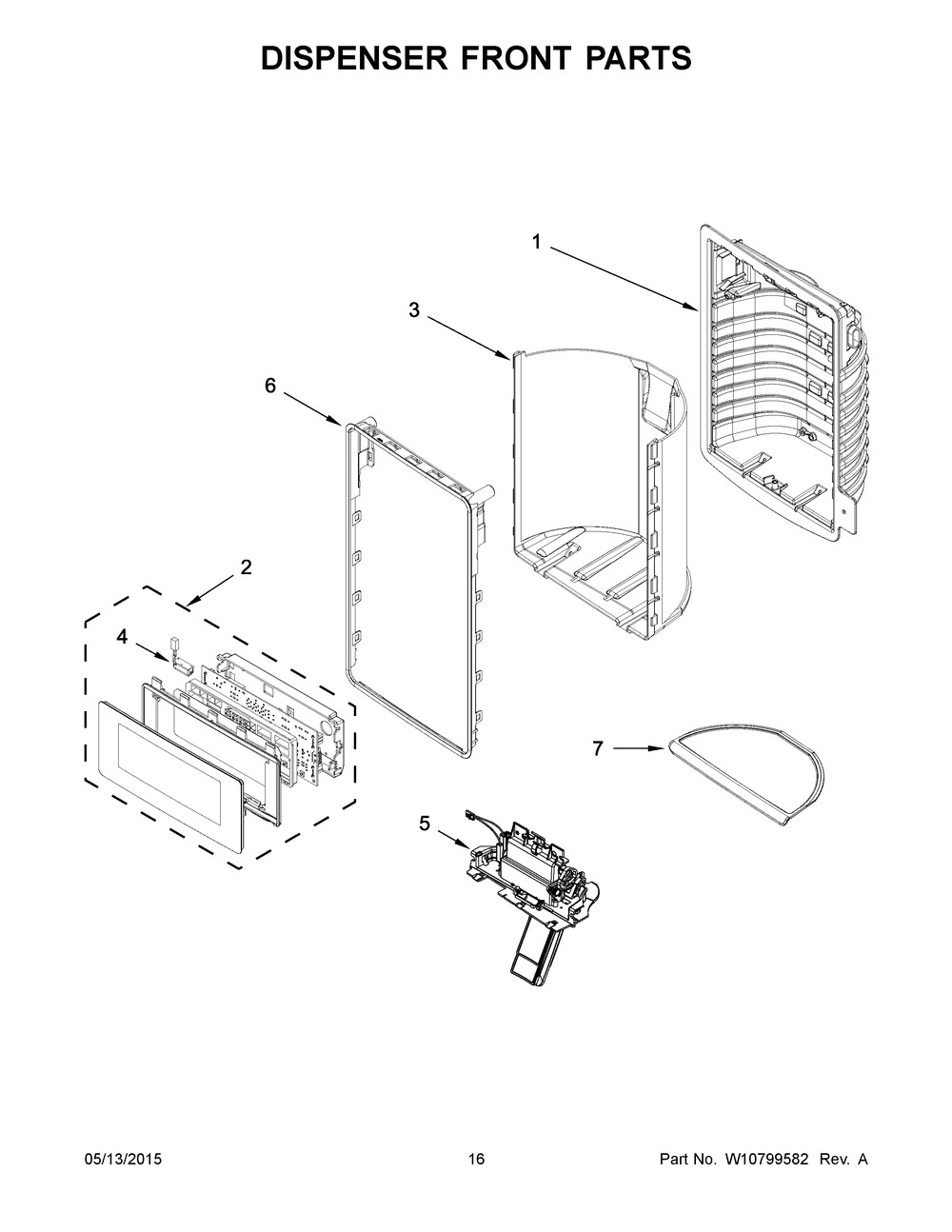 DISPENSER FRONT PARTS

1

3

6

2

4

7

5

05/13/2015 16 Part No. W10799582 Rev. A