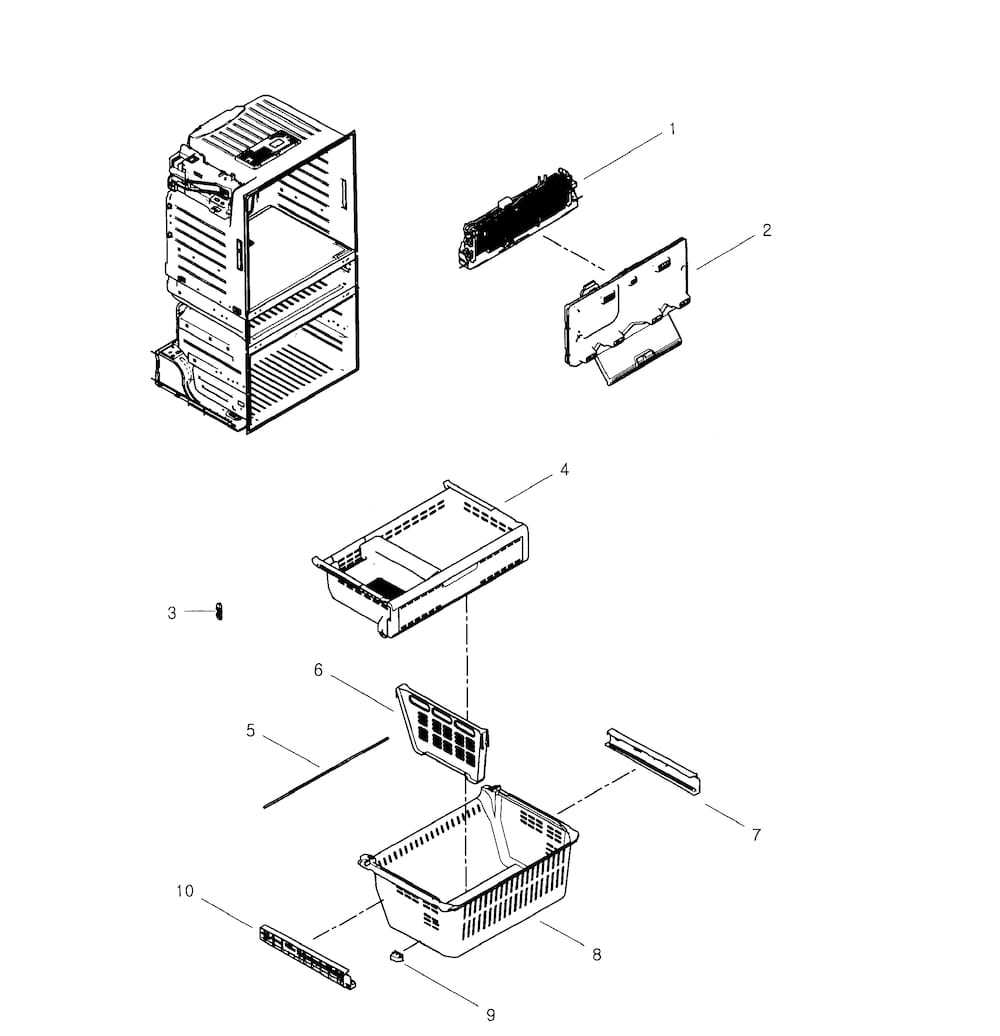 1
2
4
3
6
5
7
10
8
9