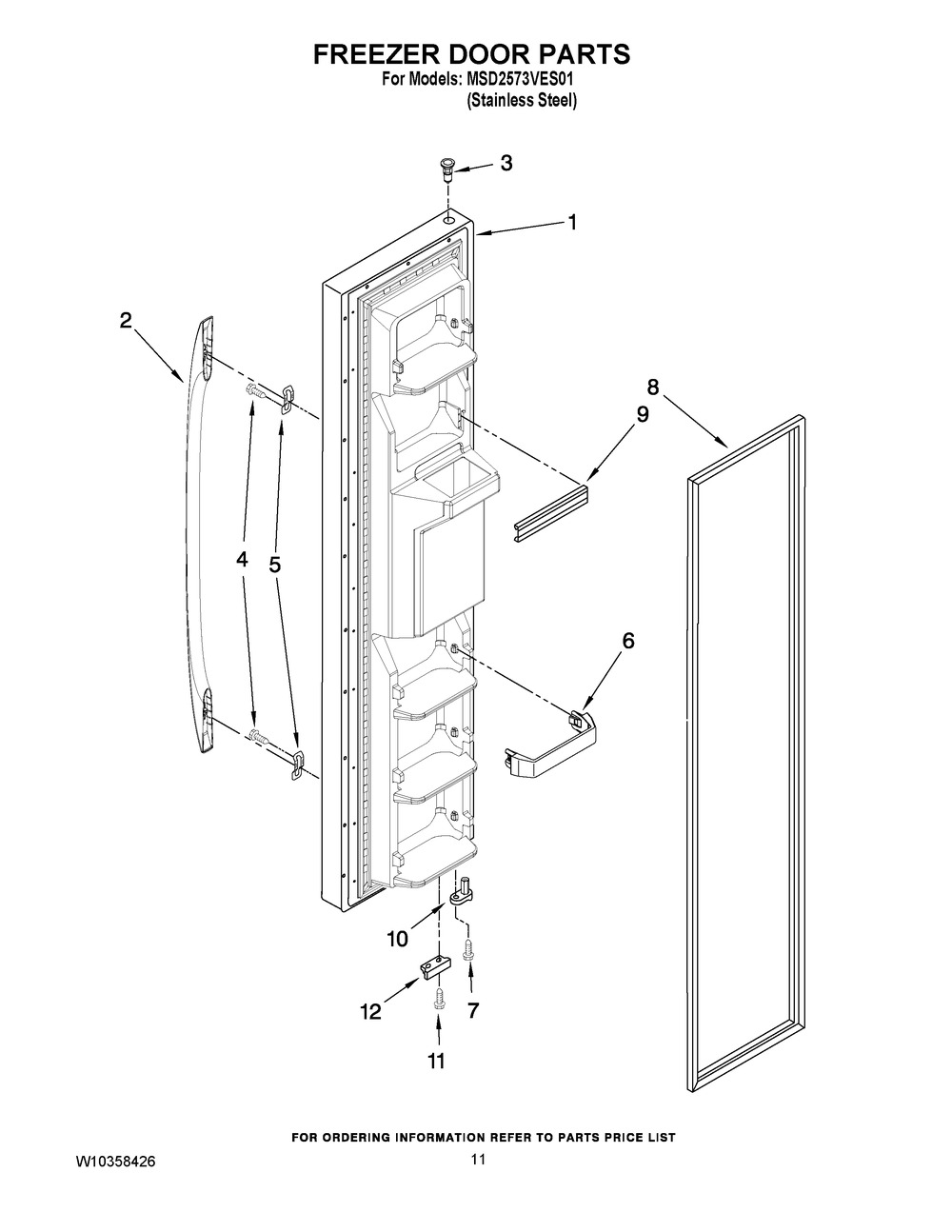 FREEZER DOOR PARTS
For Models: MSD2573VES01
(Stainless Steel)

3
1
2
8
9
4
5
6
10
12
7
11

FOR ORDERING INFORMATION REFER TO PARTS PRICE LIST

W10358426
11