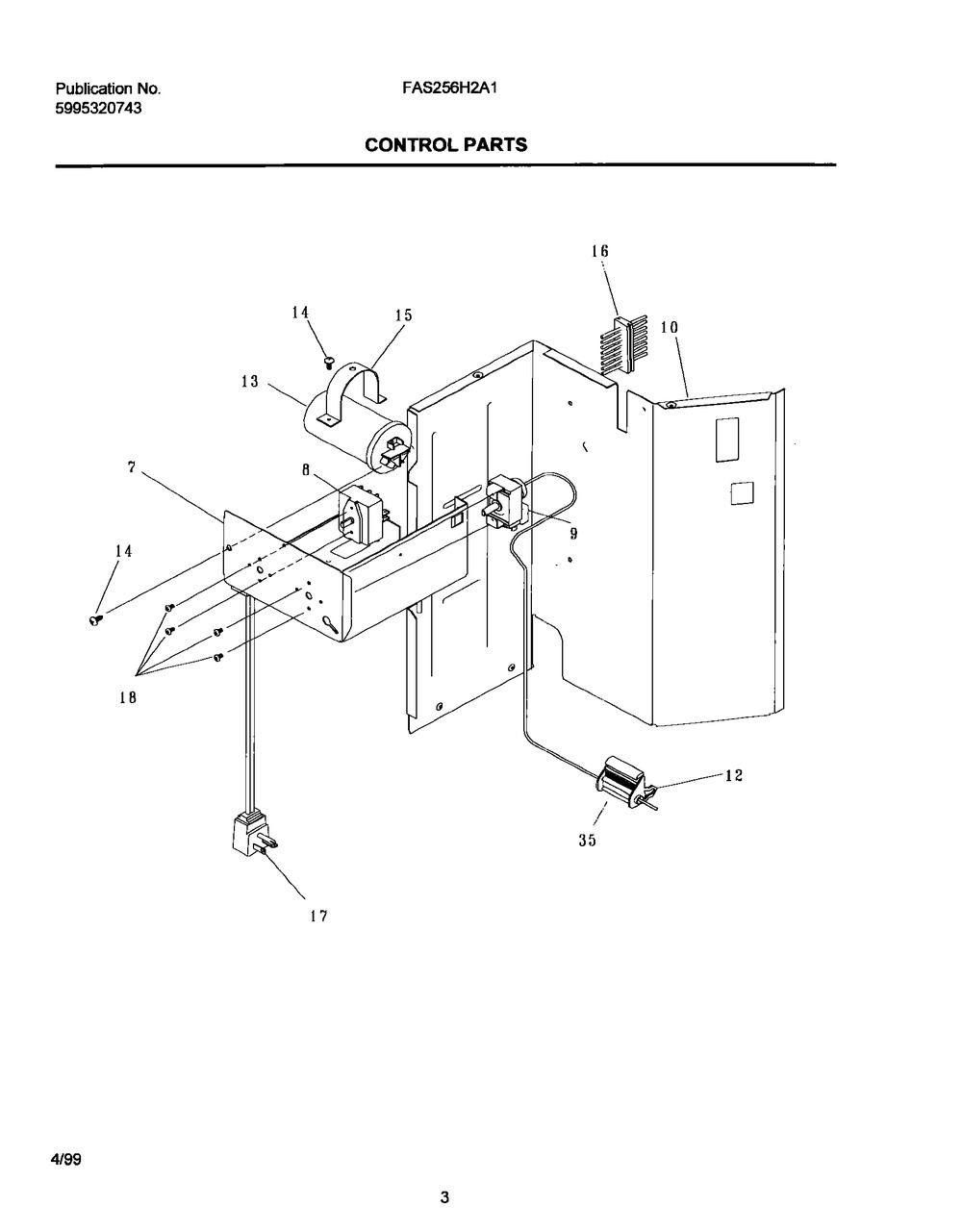 Publication No.
5995320743

FAS256H2A1

CONTROL PARTS

16

14

15

10

13

7

8

9

14

18

12

35

17

4/99

3