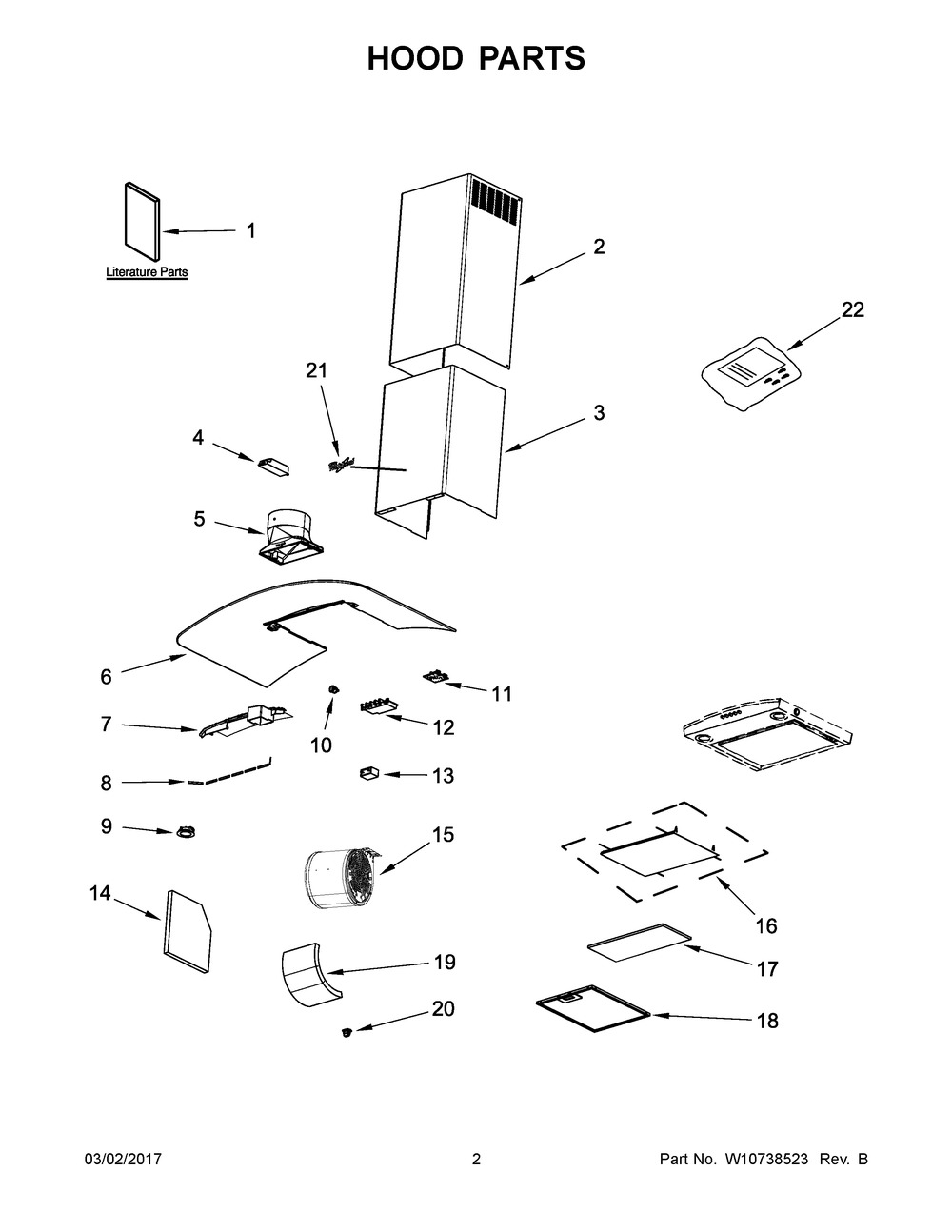 HOOD PARTS

1

Literature Parts

2

22

21

3

4

5

6

11

7

10

12

8

13

9

15

14

16

17

19

20

18

03/02/2017

2

Part No. W10738523 Rev. B