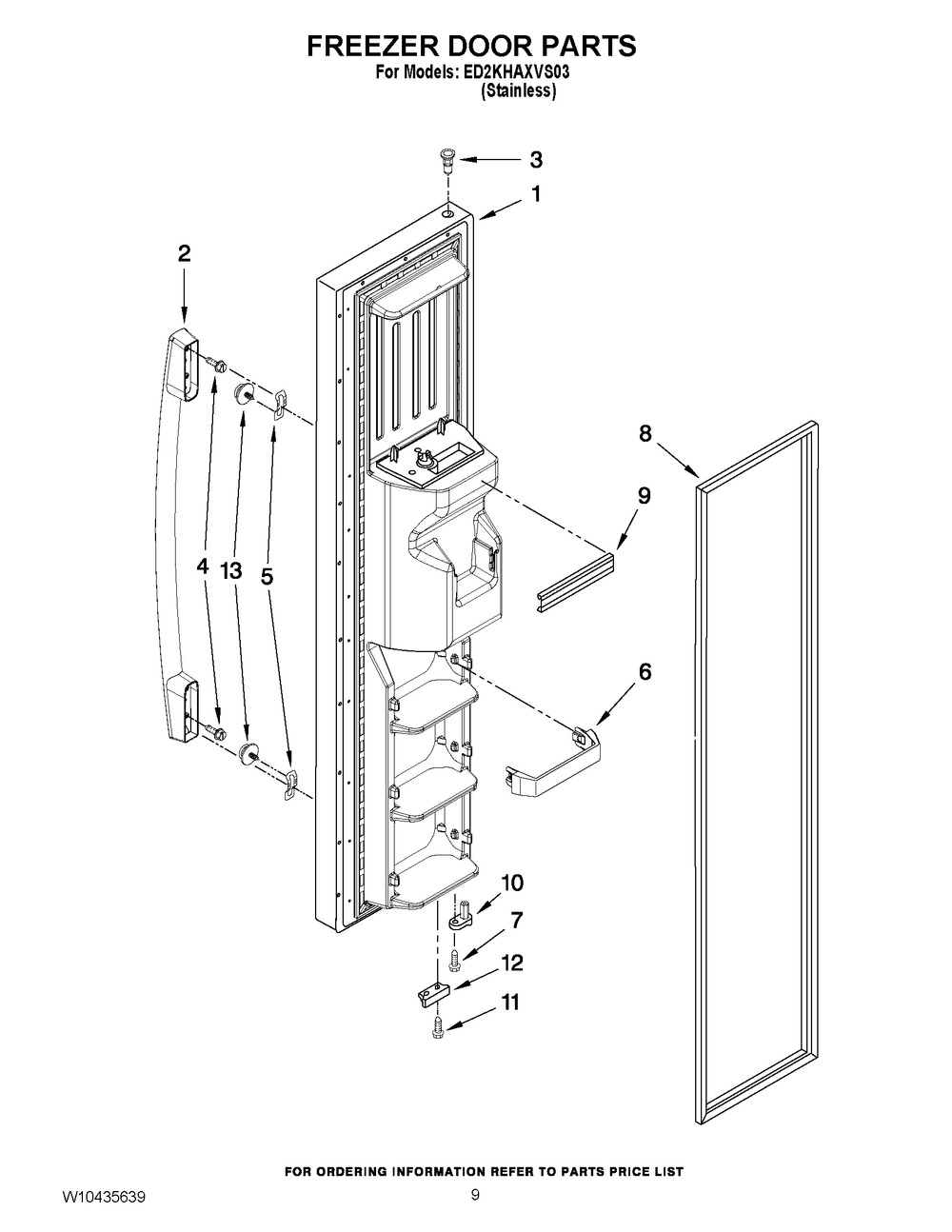 FREEZER DOOR PARTS
For Models: ED2KHAXVS03
(Stainless)

3
1
2
8
9
4
13
5
6
10
7
12
11

FOR ORDERING INFORMATION REFER TO PARTS PRICE LIST

W10435639
9