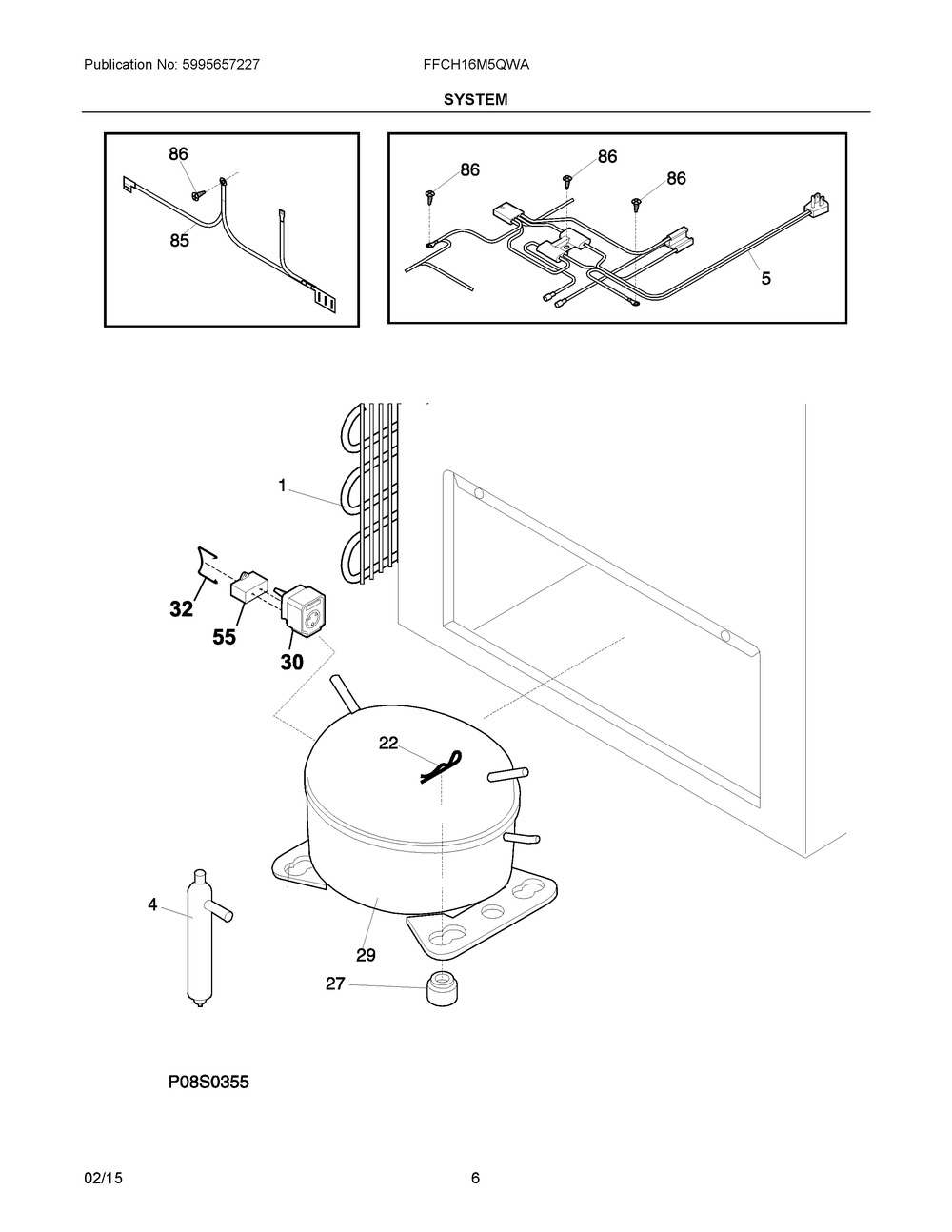 Publication No: 5995657227

FFCH16M5QWA

SYSTEM

86

85

86

86

86

5

1

32

55

30

22

4

29

27

P08S0355

02/15

6