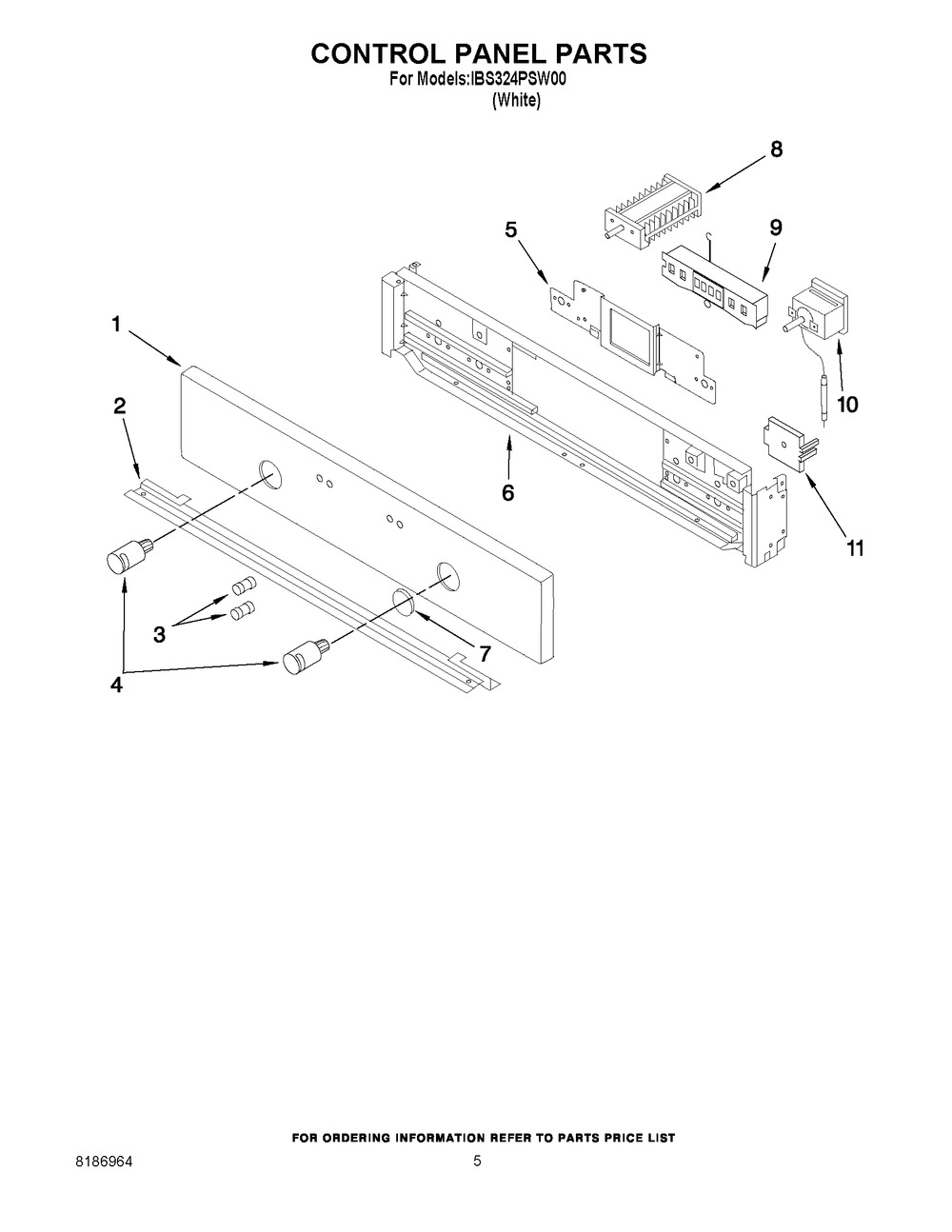 CONTROL PANEL PARTS
For Models:IBS324PSW00
(White)

8
5
9
1
10
2
6
11
3
7
4

FOR ORDERING INFORMATION REFER TO PARTS PRICE LIST

8186964
5