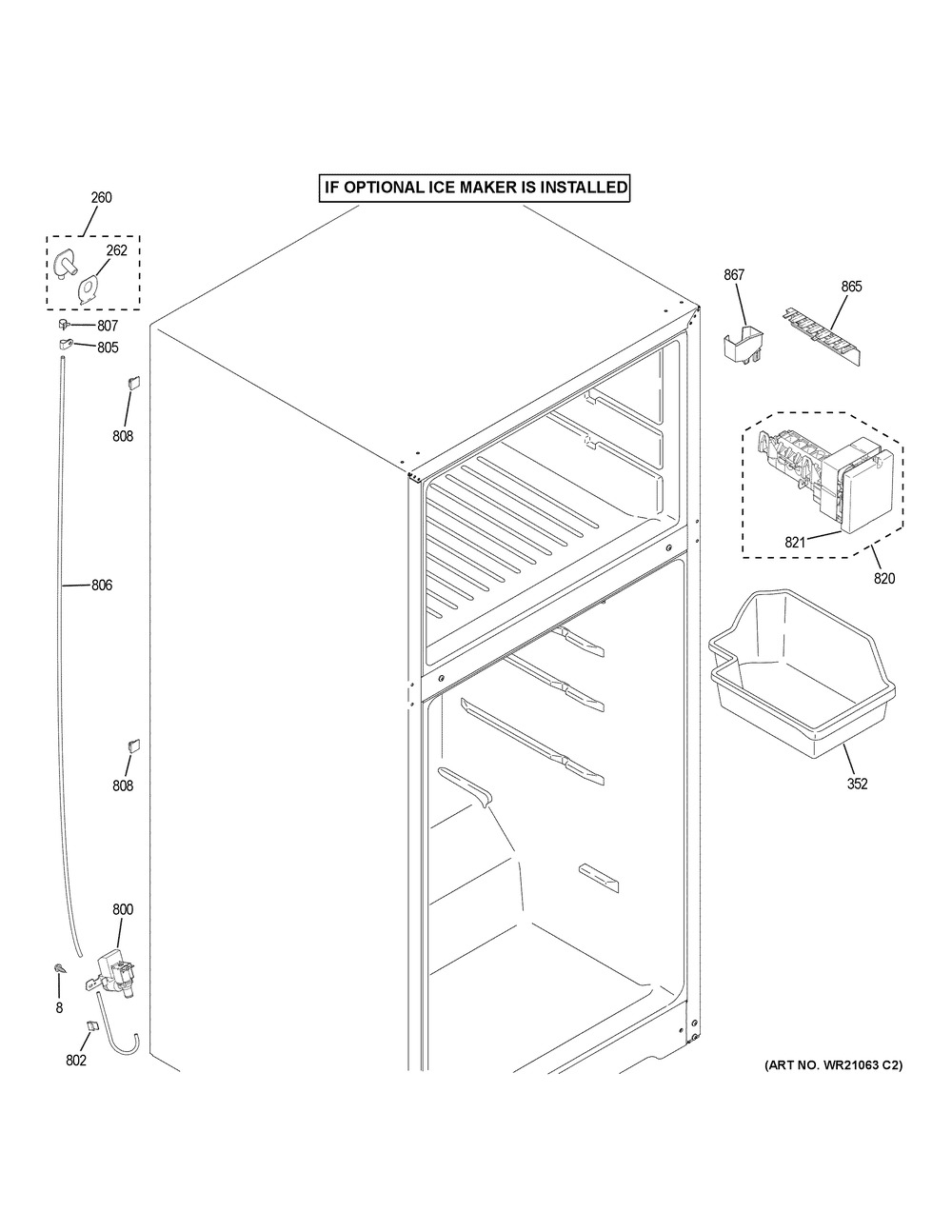 IF OPTIONAL ICE MAKER IS INSTALLED

260
262
807
805
808
806
808
800
8
802

867
865
821
820
352

(ART NO. WR21063 C2)