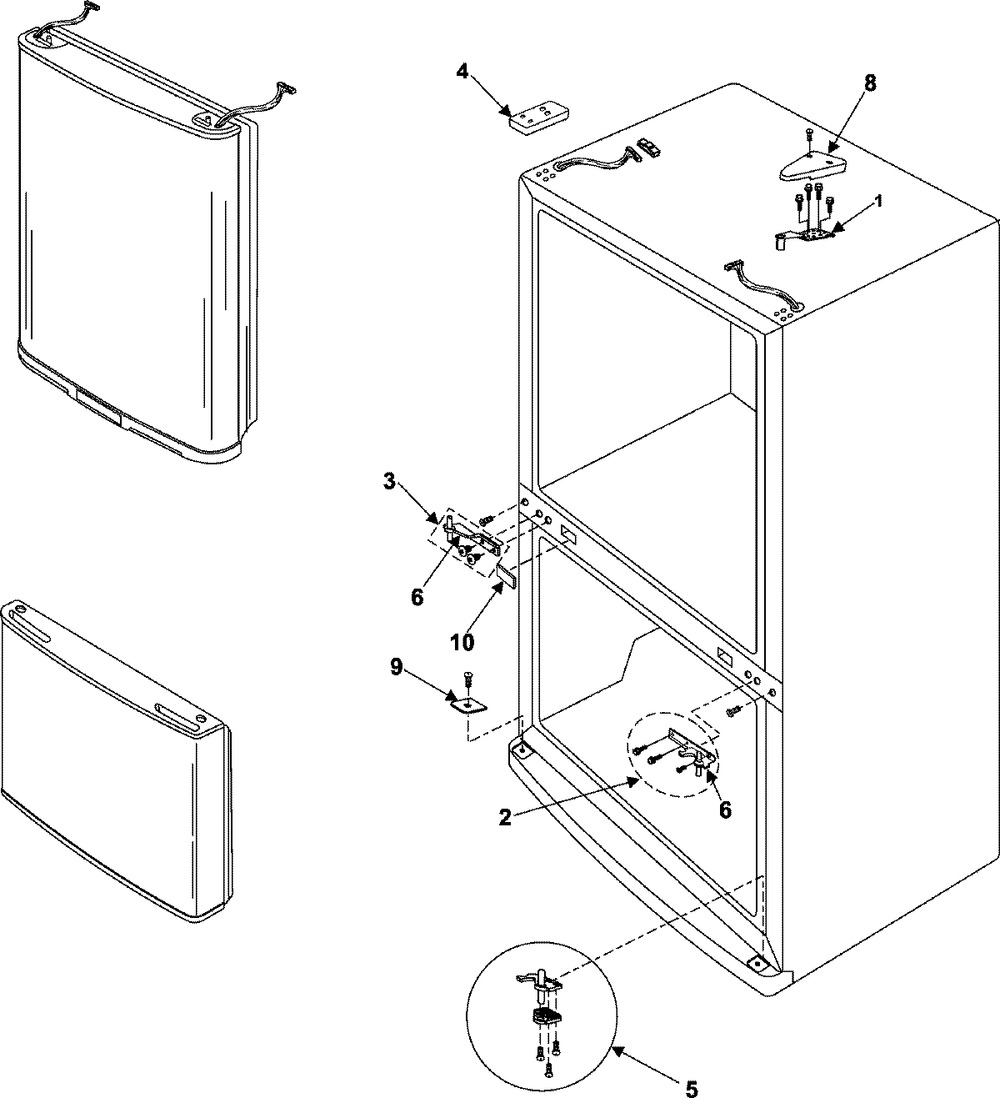 4
8
1
3
6
10
9
2
6
5