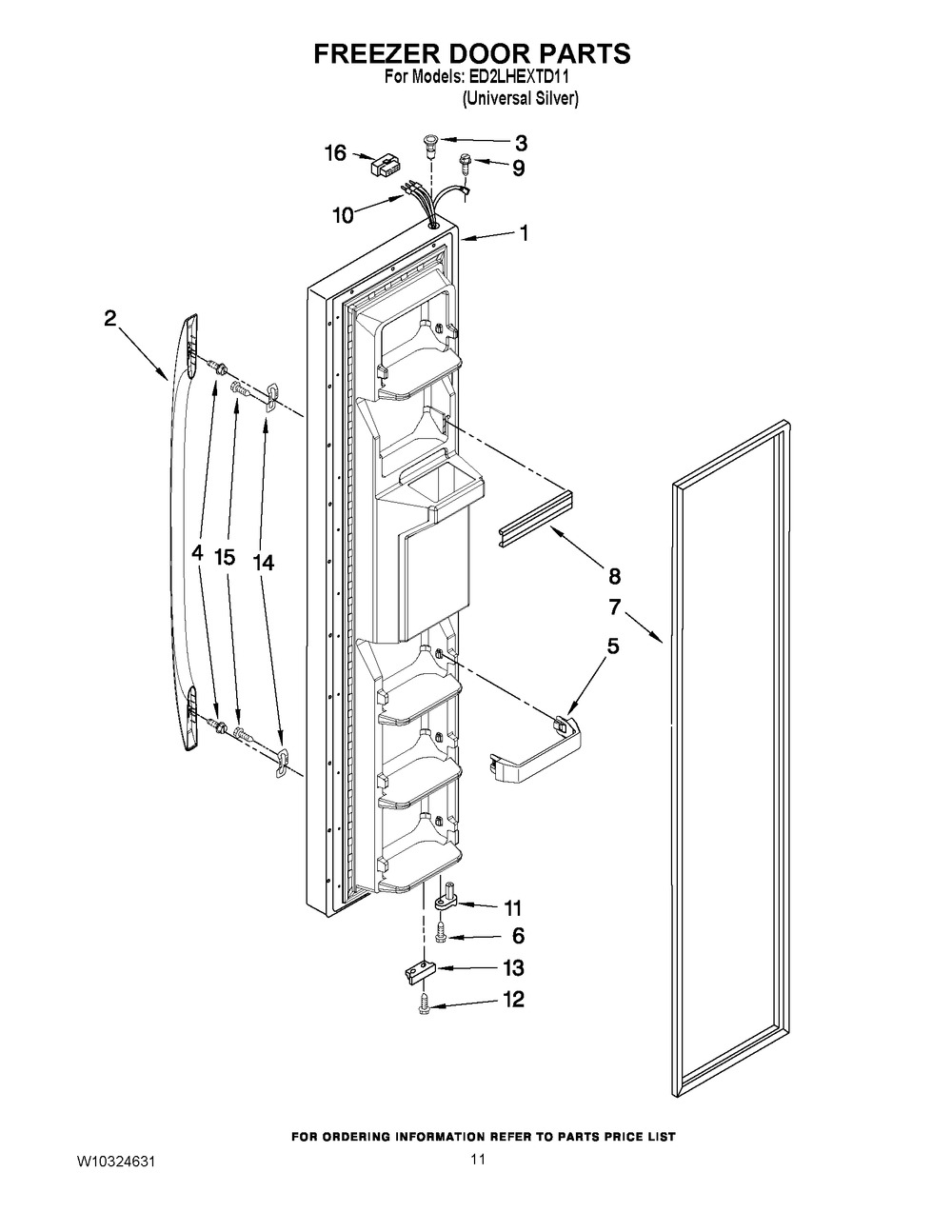 FREEZER DOOR PARTS
For Models: ED2LHEXTD11
(Universal Silver)

16
3
9
10
1
2
4
15
14
8
7
5
11
6
13
12

FOR ORDERING INFORMATION REFER TO PARTS PRICE LIST

W10324631

11