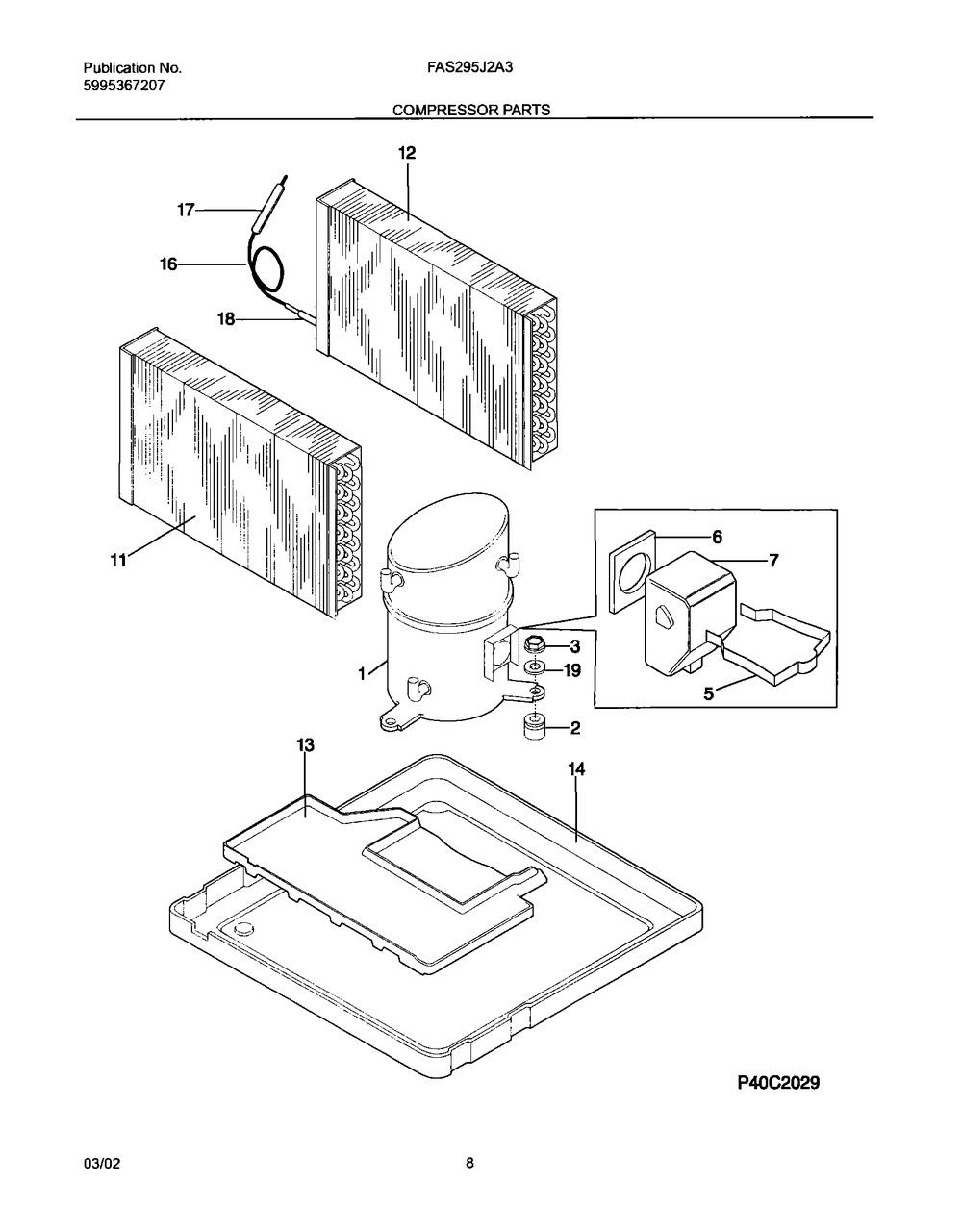 Publication No.
5995367207

FAS295J2A3

COMPRESSOR PARTS

12
17
16
18
11
6
7
3
19
1
5
2
13
14

P40C2029

03/02

8