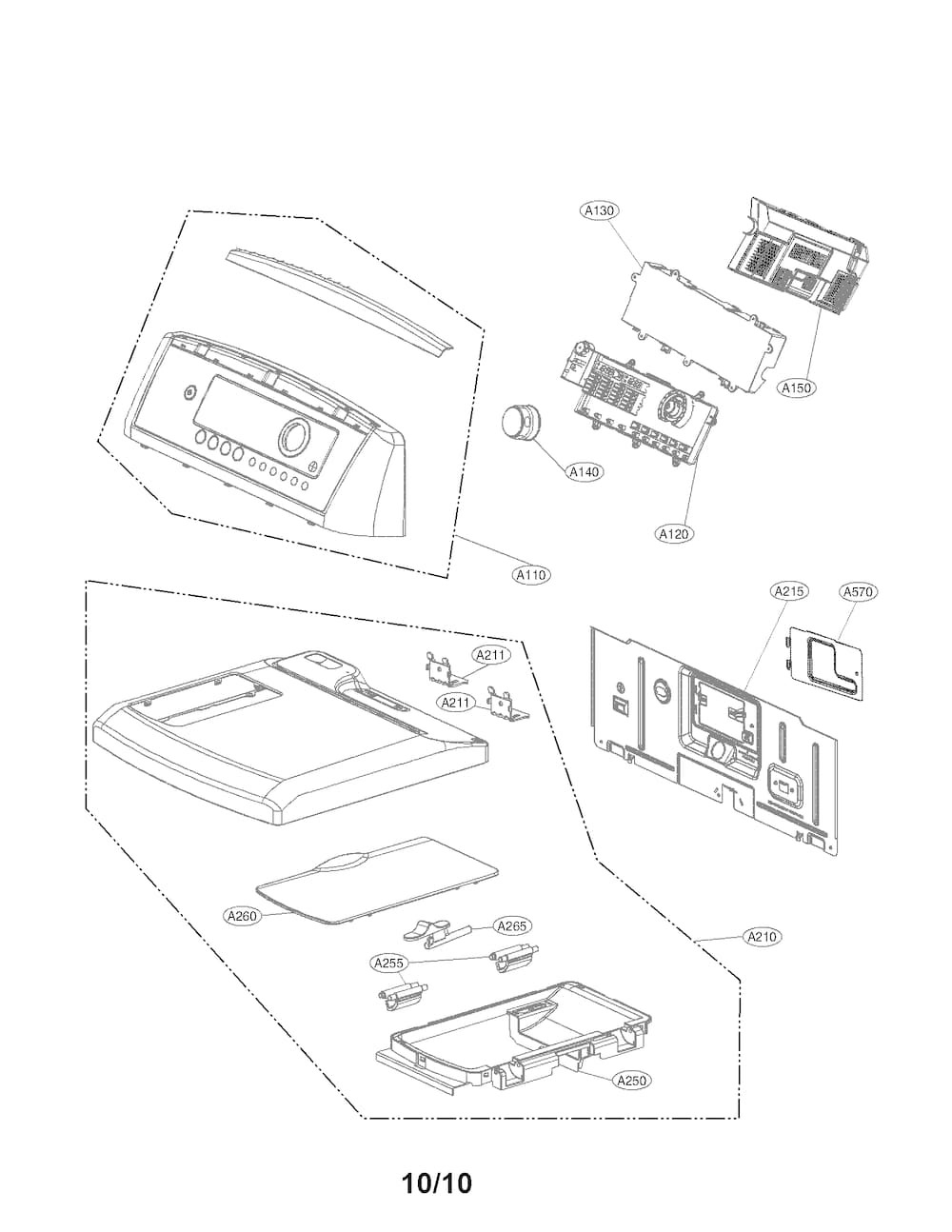 A130

A150

A140

A120

A110

A215

A570

A211

A211

A260

A265

A210

A255

A250

10/10