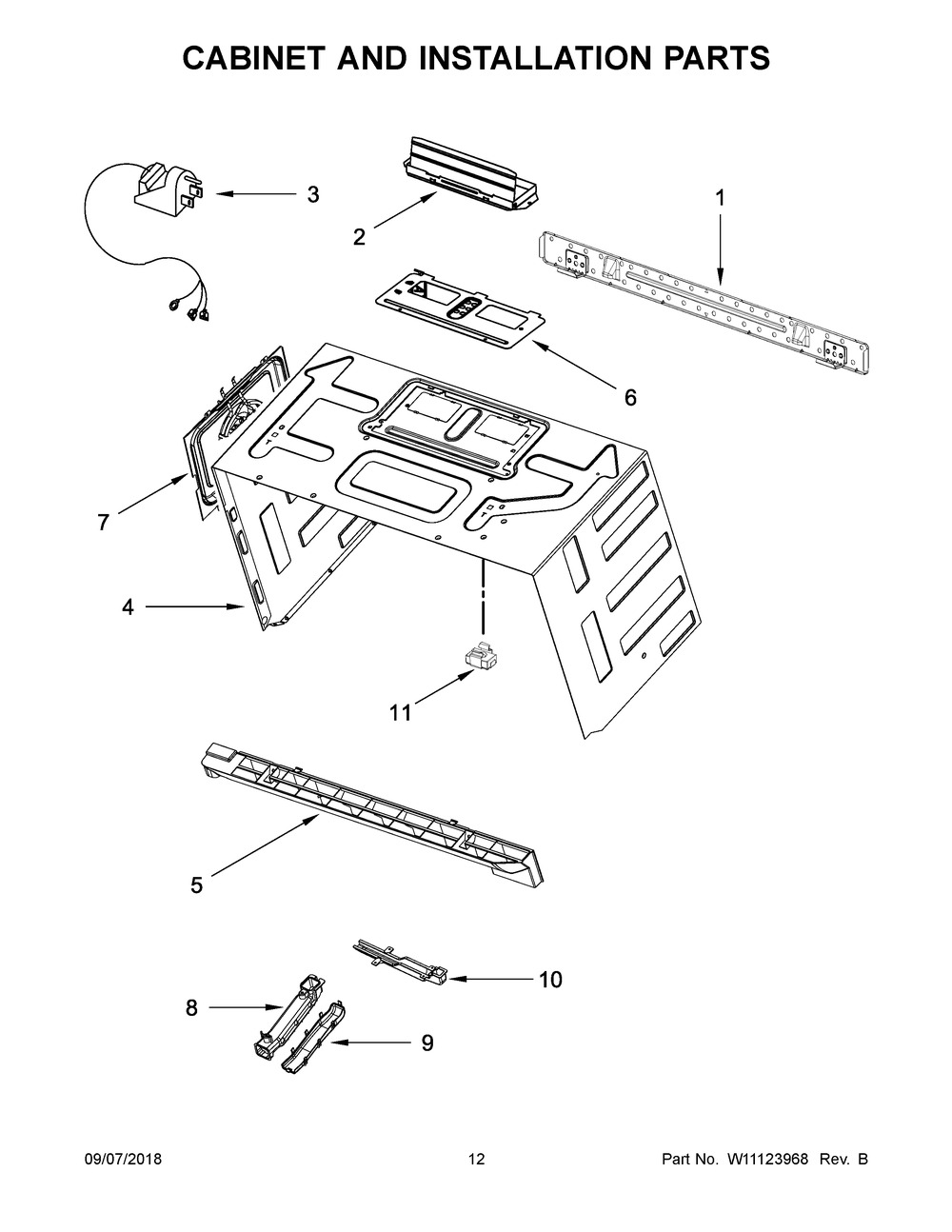 CABINET AND INSTALLATION PARTS

3

2

1

6

7

4

11

5

10

8

9

09/07/2018

12

Part No. W11123968 Rev. B