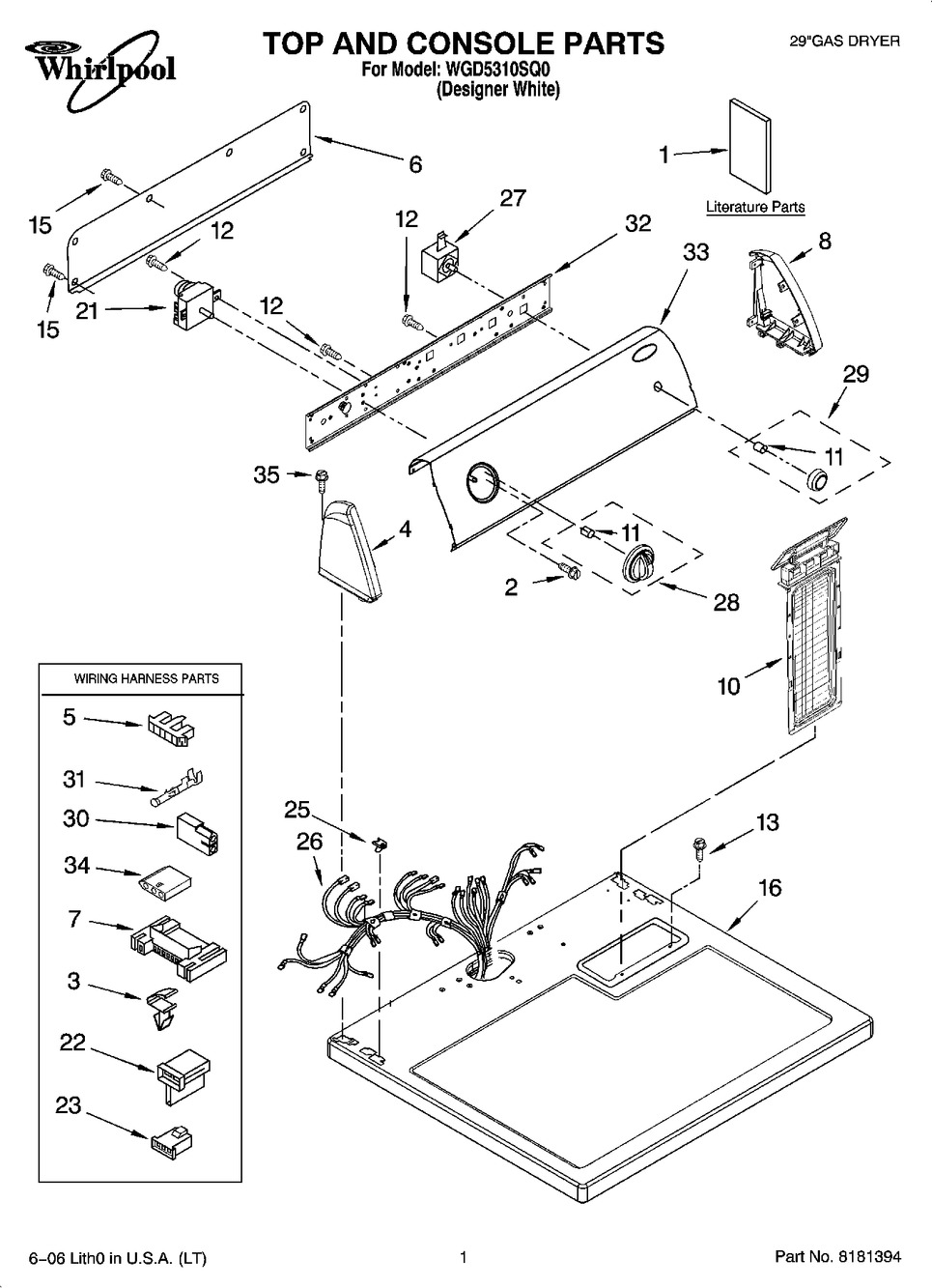 Whirlpool

TOP AND CONSOLE PARTS
For Model: WGD5310SQ0
(Designer White)

29"GAS DRYER

6
1
Literature Parts
15
12
27
12
32
33
8
15
21
12
29
11
35
4
11
2
28
10

WIRING HARNESS PARTS
5
31
30
34
7
3
22
23

25
26
13
16

6–06 Lith0 in U.S.A. (LT)

1

Part No. 8181394