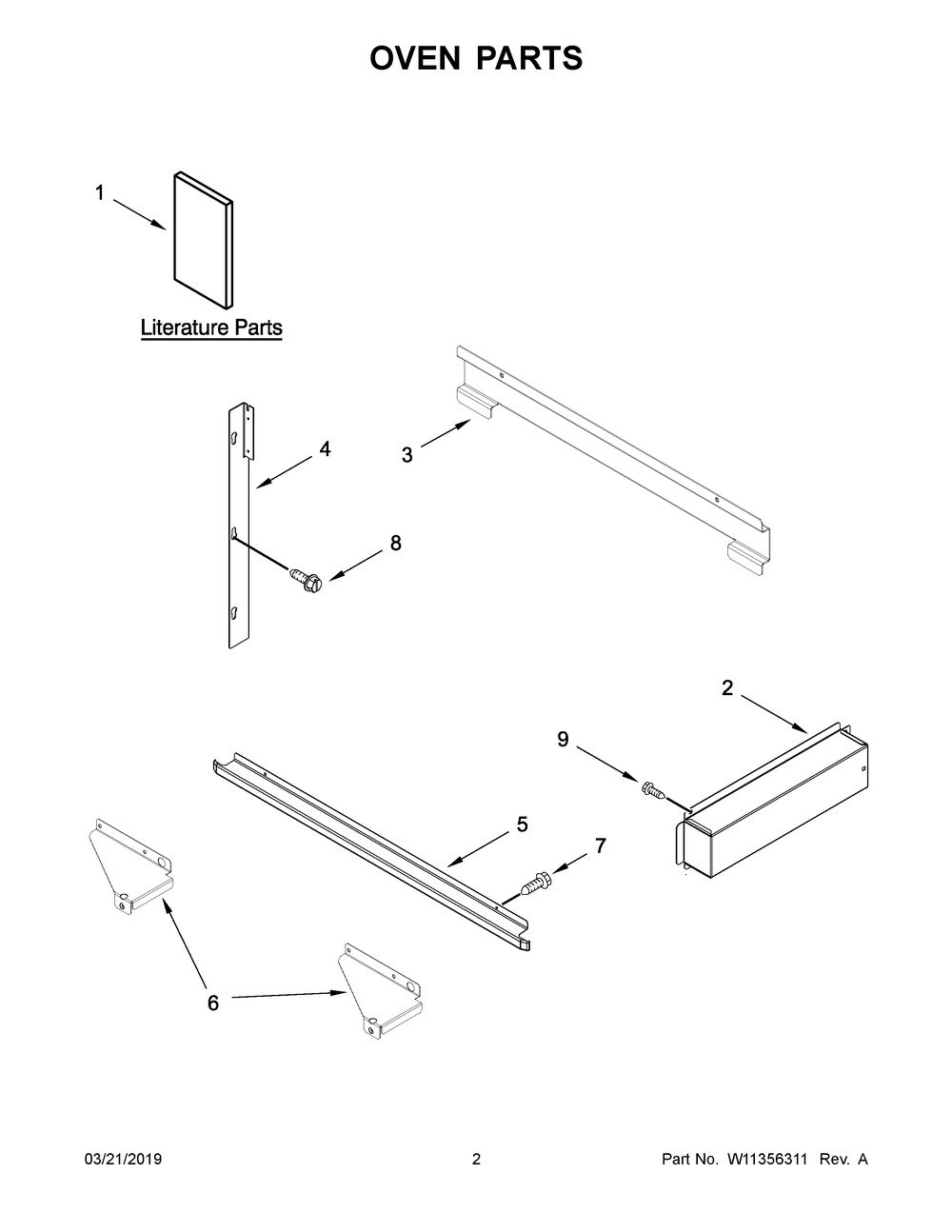 OVEN PARTS

1

Literature Parts

4

3

8

2

9

5

7

6

03/21/2019

2

Part No. W11356311 Rev. A