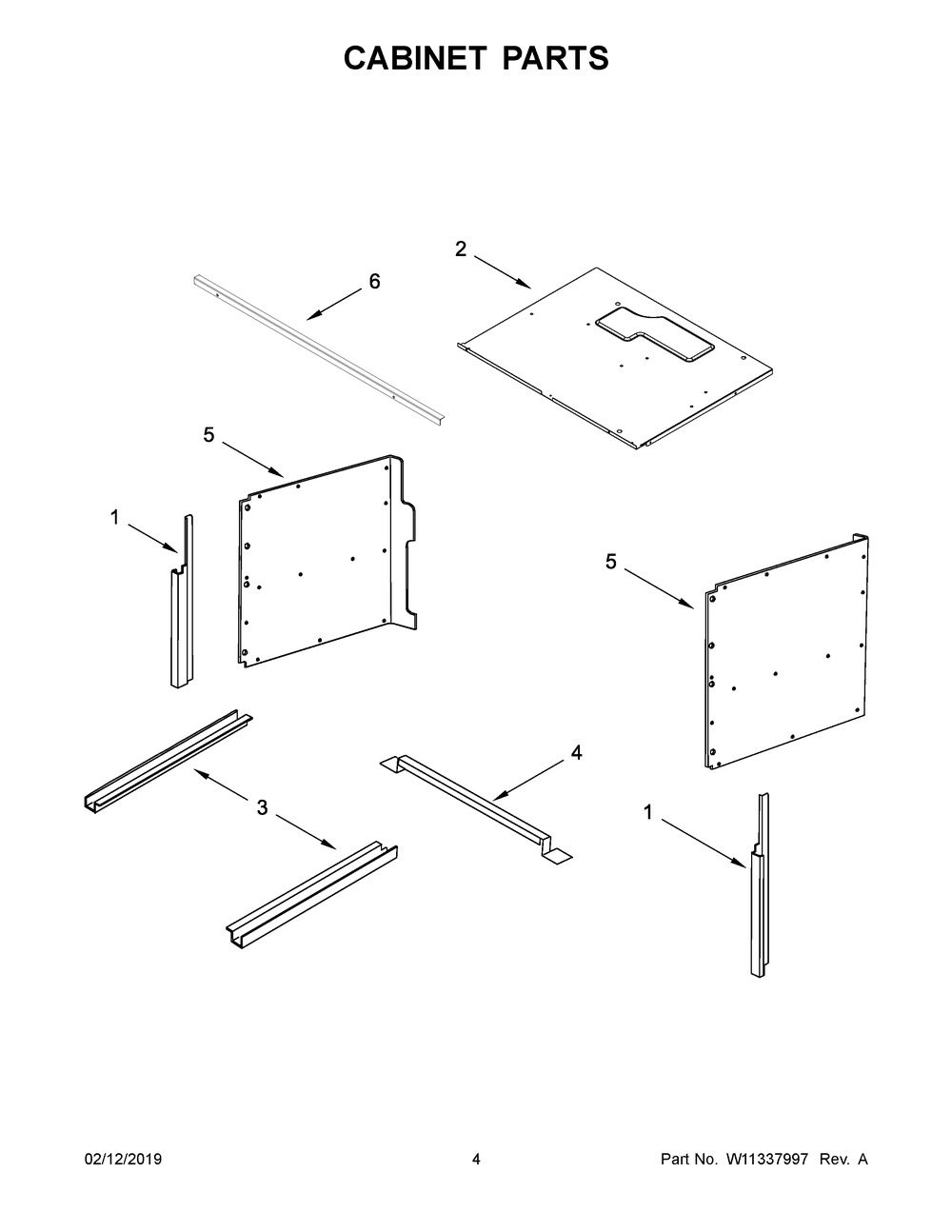 CABINET PARTS

2

6

5

1

5

4

3

1

02/12/2019

4

Part No. W11337997 Rev. A