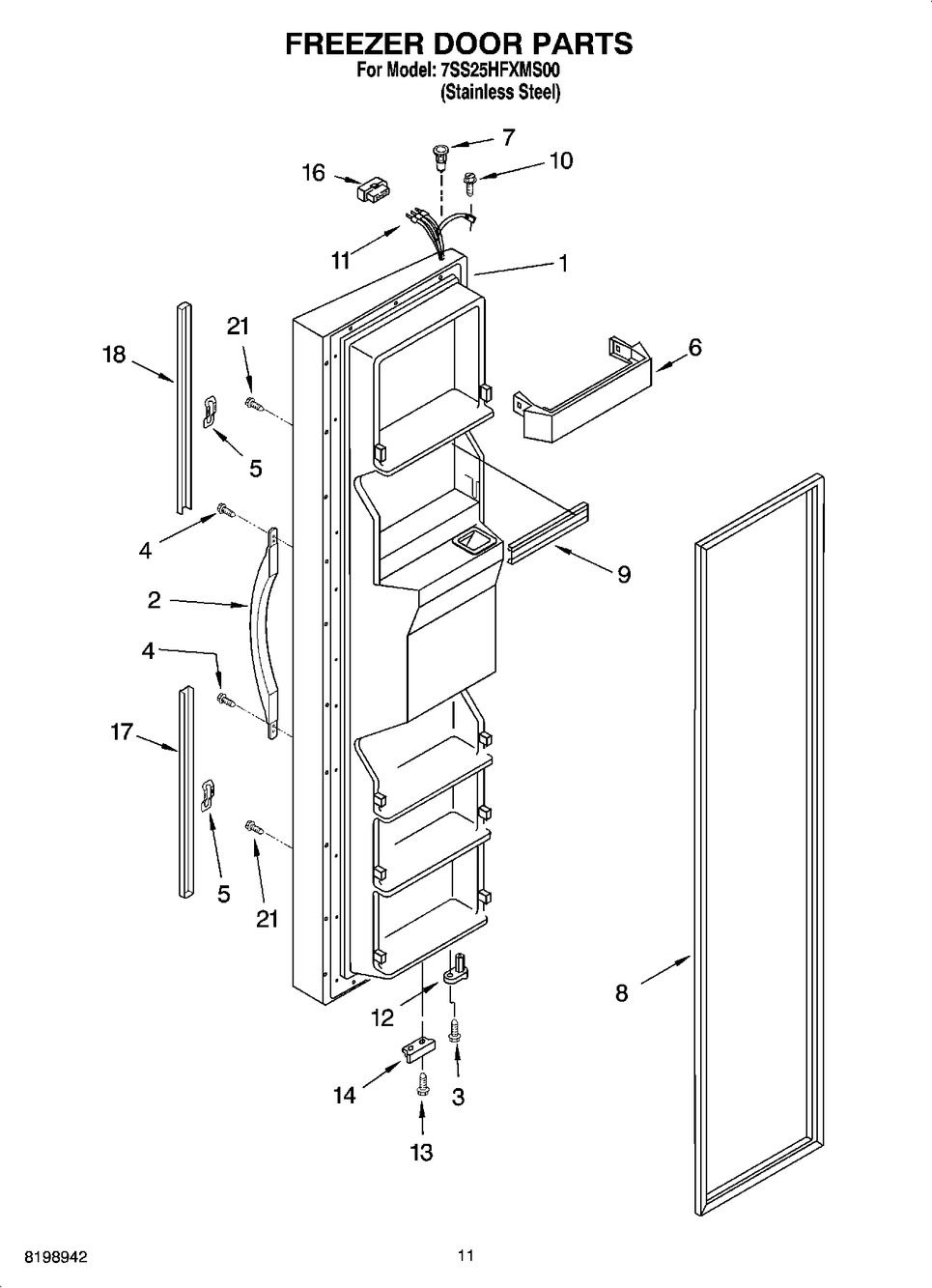 FREEZER DOOR PARTS
For Model: 7SS25HFXMS00
(Stainless Steel)

7
16
10
11
1
21
18
6
5
4
9
2
4
17
5
21
8
12
14
3
13

8198942
11