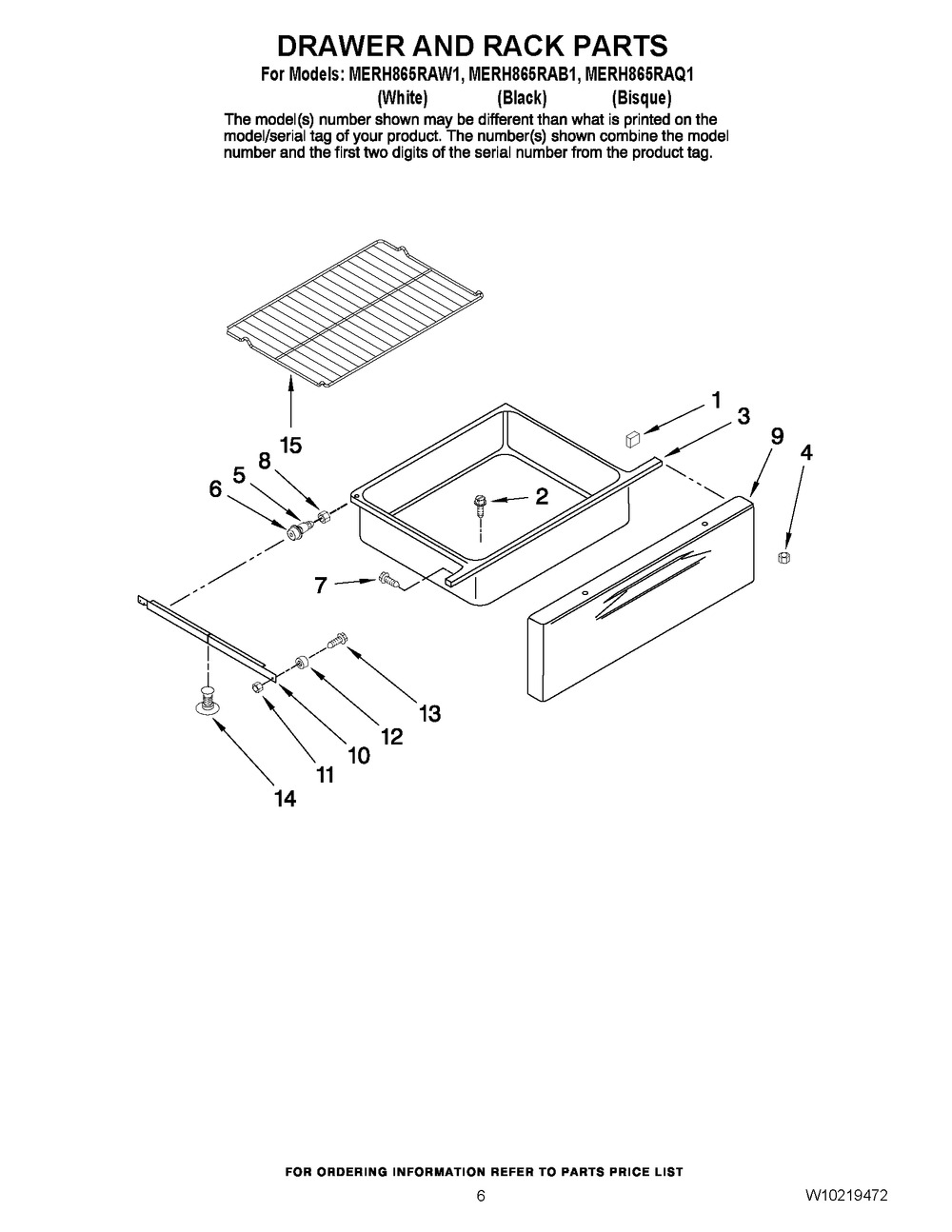 DRAWER AND RACK PARTS

For Models: MERH865RAW1, MERH865RAB1, MERH865RAQ1
(White) (Black) (Bisque)

The model(s) number shown may be different than what is printed on the model/serial tag of your product. The number(s) shown combine the model number and the first two digits of the serial number from the product tag.

15
1
3
9
4
8
5
6
2
7
13
12
10
11
14

FOR ORDERING INFORMATION REFER TO PARTS PRICE LIST

6

W10219472