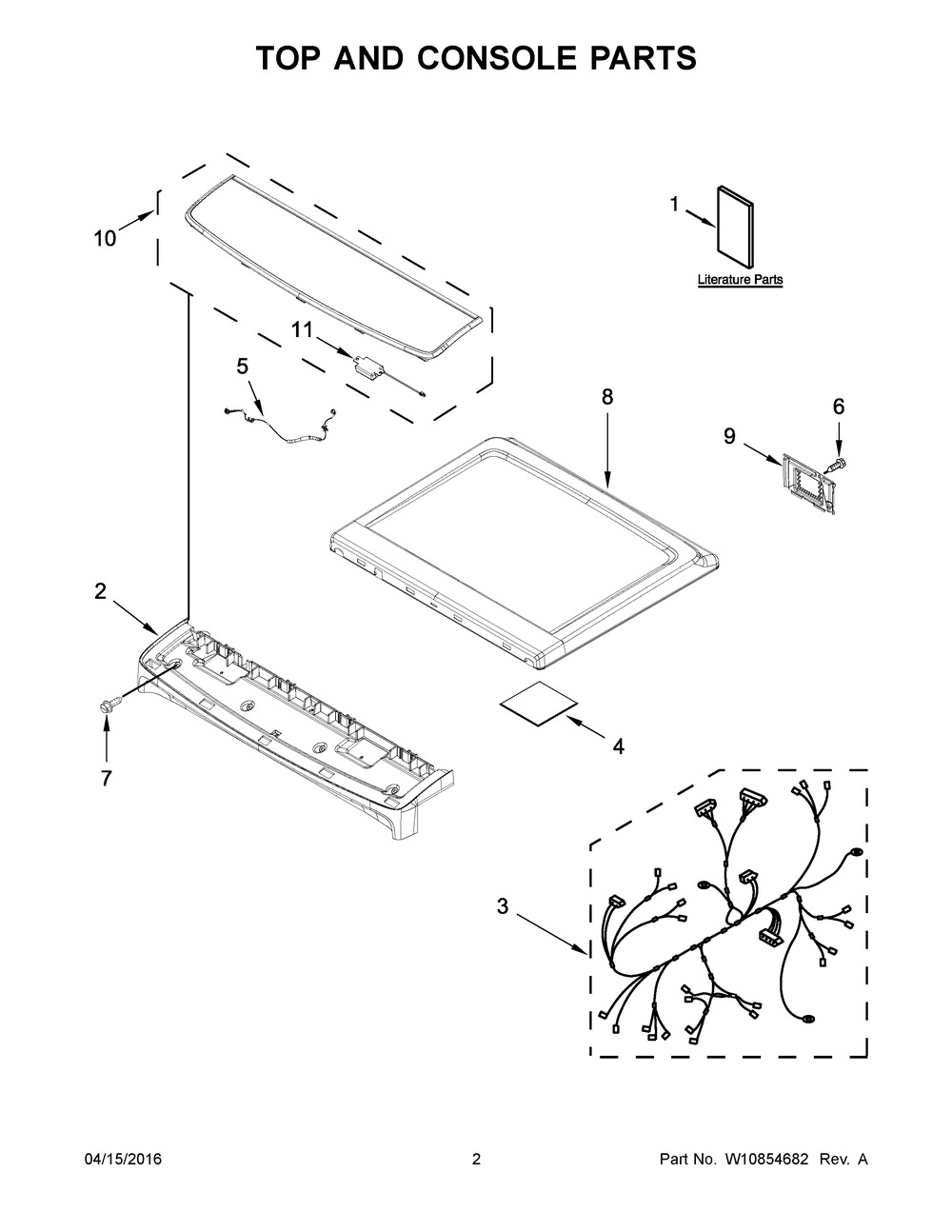 TOP AND CONSOLE PARTS

10

1

Literature Parts

11

5

8

6

9

2

7

4

3

04/15/2016

2

Part No. W10854682 Rev. A