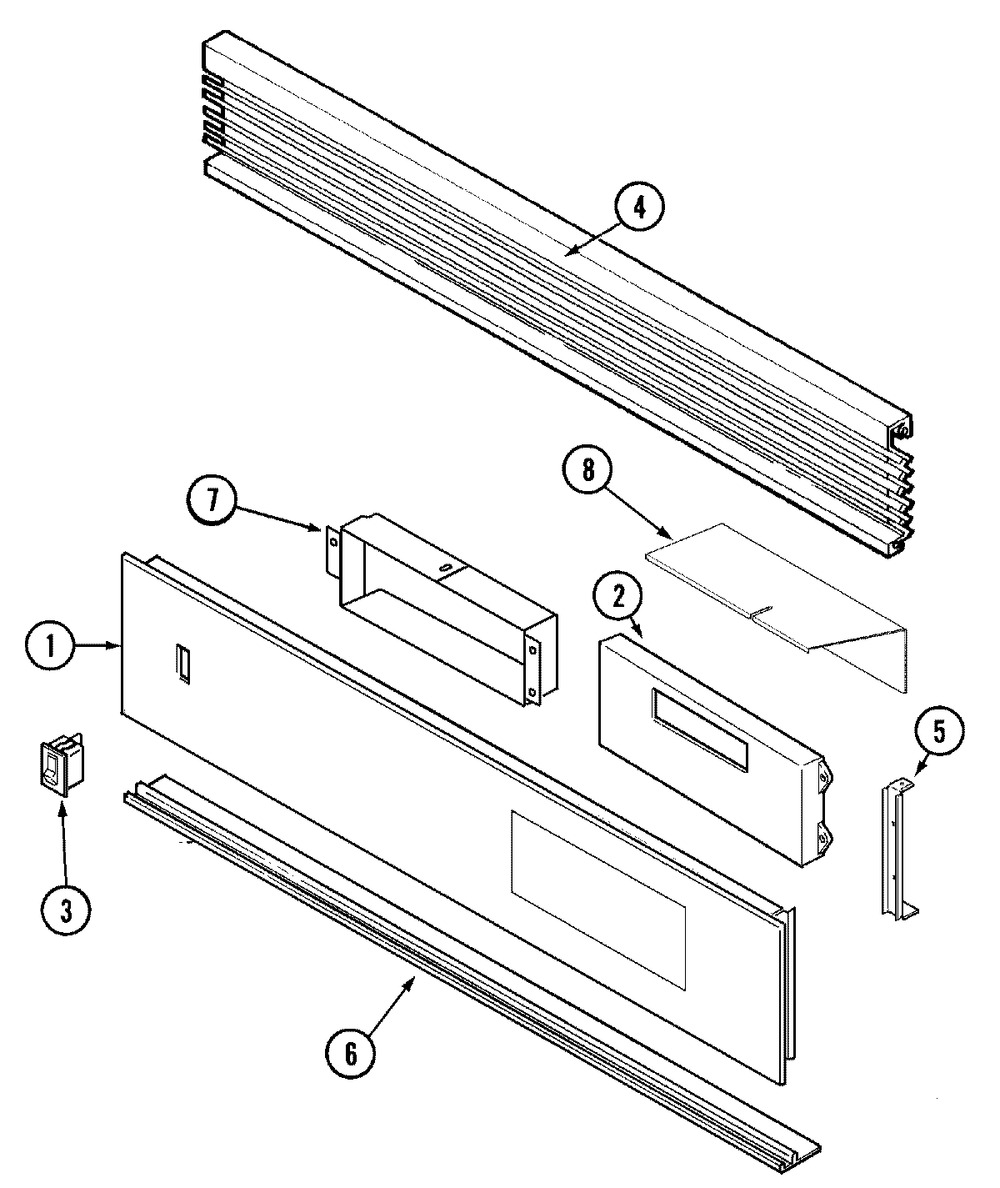 4
8
7
2
1
5
3
6