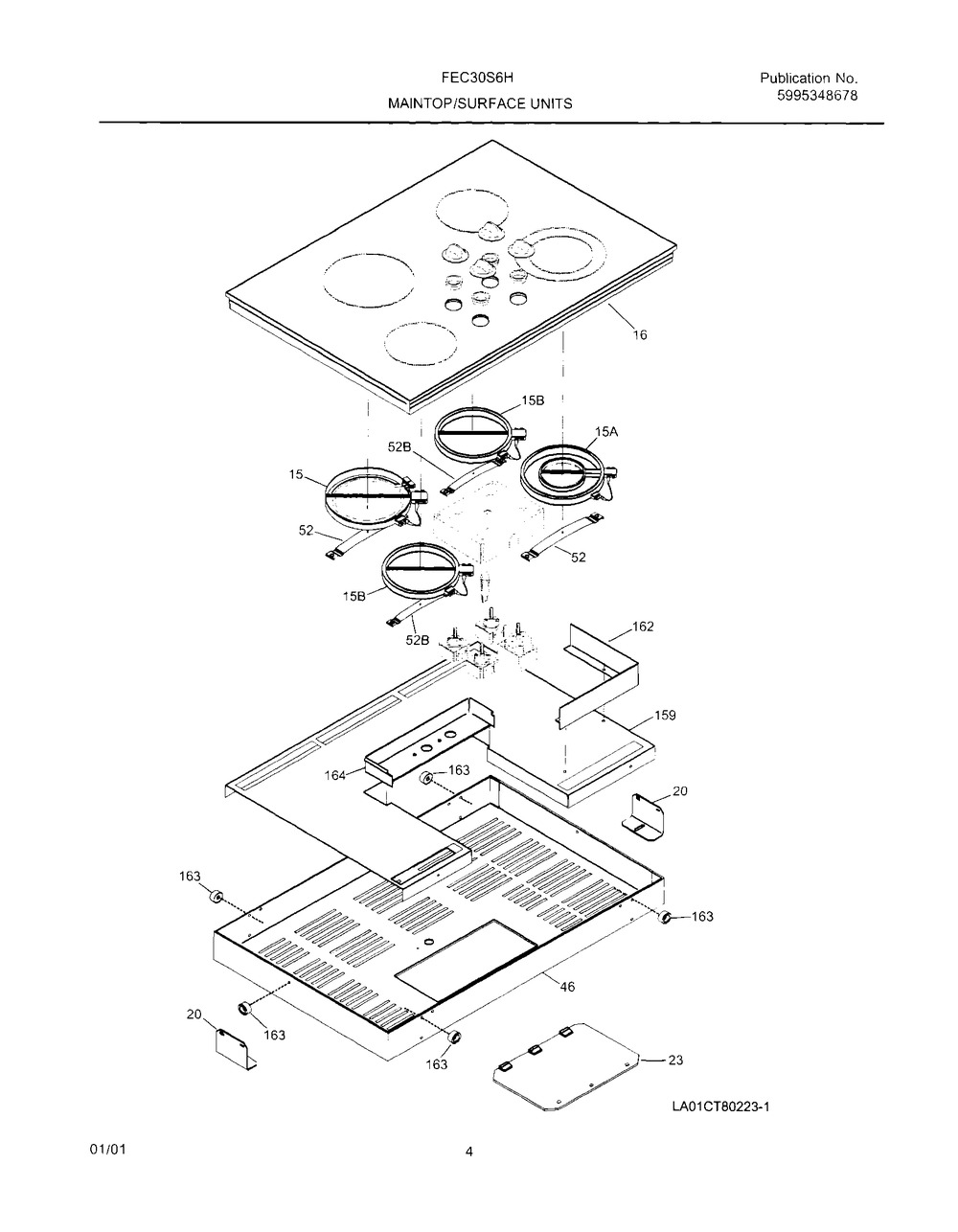 FEC30S6H
MAINTOP/SURFACE UNITS

Publication No.
5995348678

16
15B
15A
52B
15
52
52
15B
52B
162
159
164
163
20
163
163
46
20
163
163
23

LA01CT80223-1

01/01

4