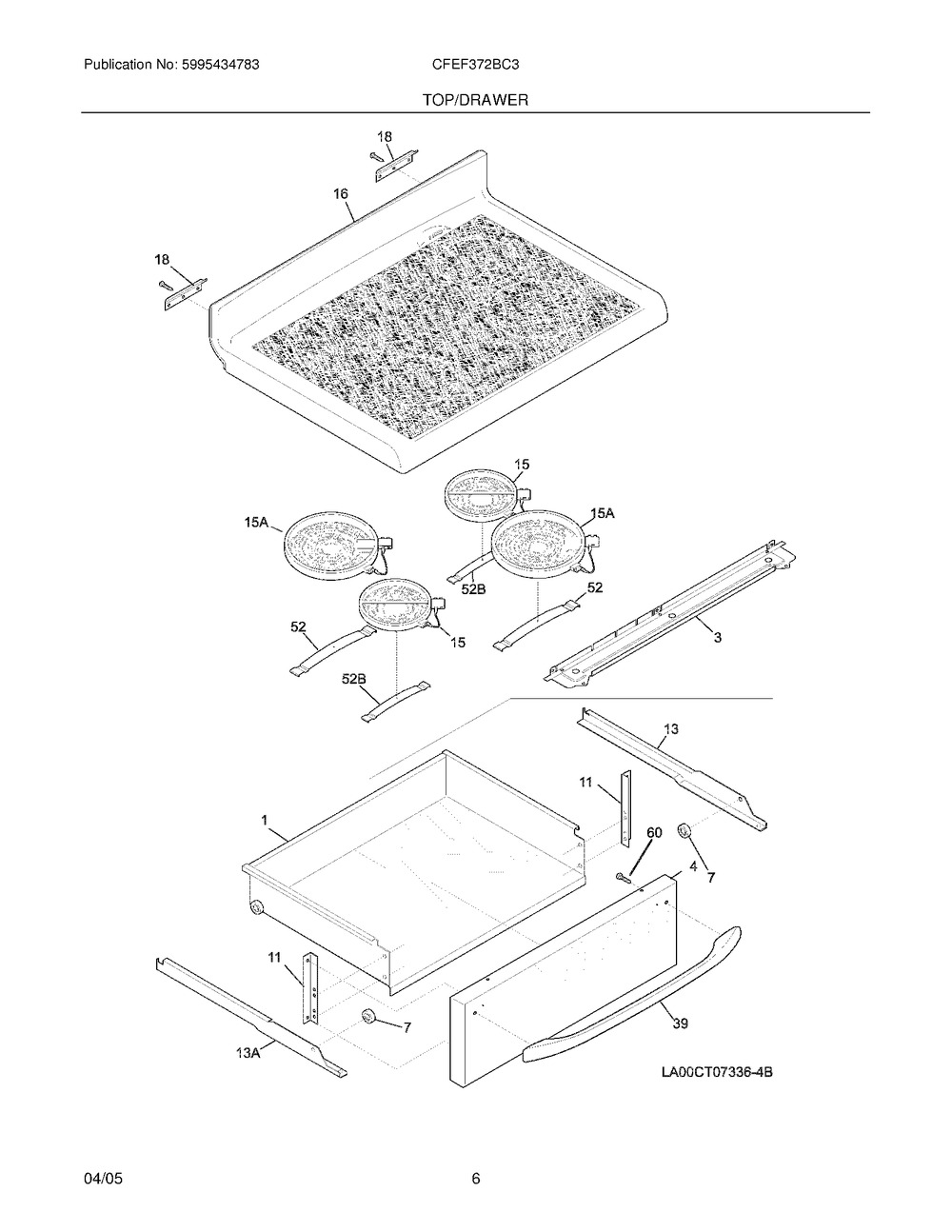 Publication No: 5995434783
CFEF372BC3
TOP/DRAWER

18
16
18
15
15A
15A
52B
52
52
15
3
52B
13
11
1
60
4
7
11
7
39
13A
LA00CT07336-4B

04/05
6